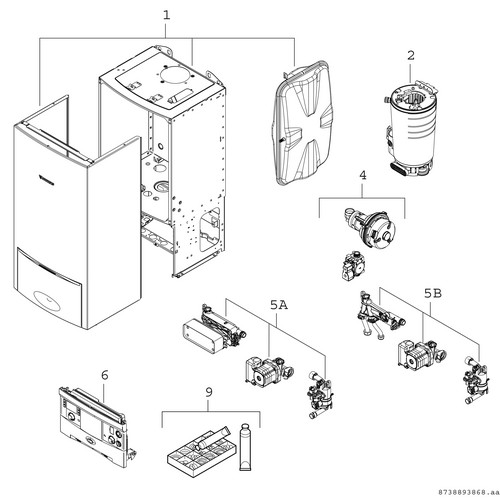 1
2
4
5A
5B
6
9
8738893868.aa