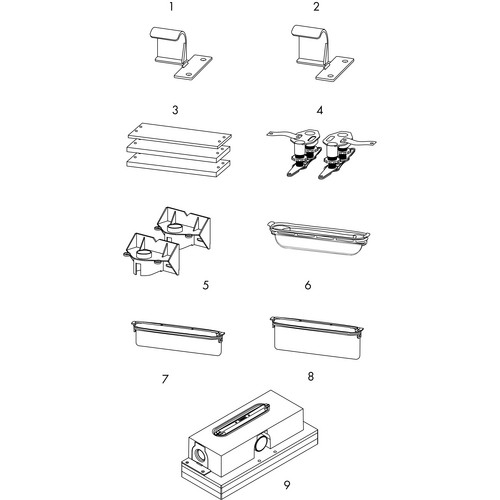 1

2

3

4

5

6

7

8

9