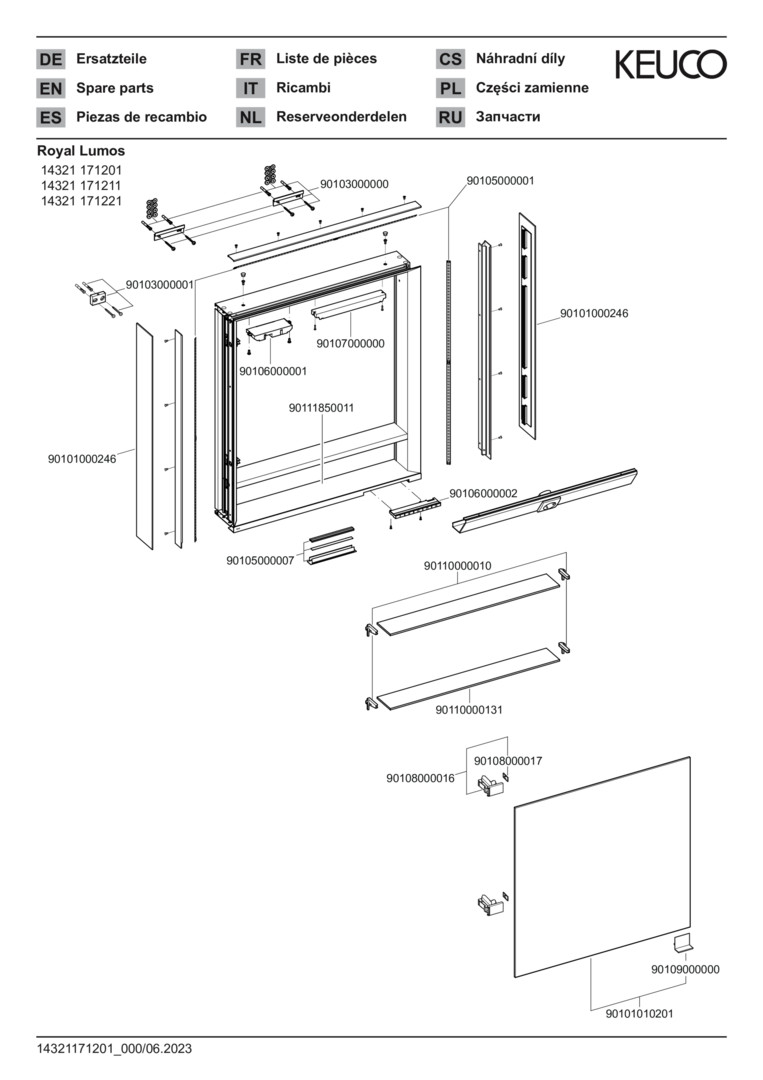 DE Ersatzteile
EN Spare parts
ES Piezas de recambio
FR Liste de pièces
IT Ricambi
NL Reserveonderdelen
CS Náhradní díly
PL Części zamienne
RU Запчасти

KEUCO

Royal Lumos
14321 171201
14321 171211
14321 171221

90103000000
90105000001
90103000001
90101000246
90107000000
90106000001
90111850011
90101000246
90106000002
90105000007
90110000010
90110000131
90108000017
90108000016
90109000000
90101010201

14321171201_000/06.2023