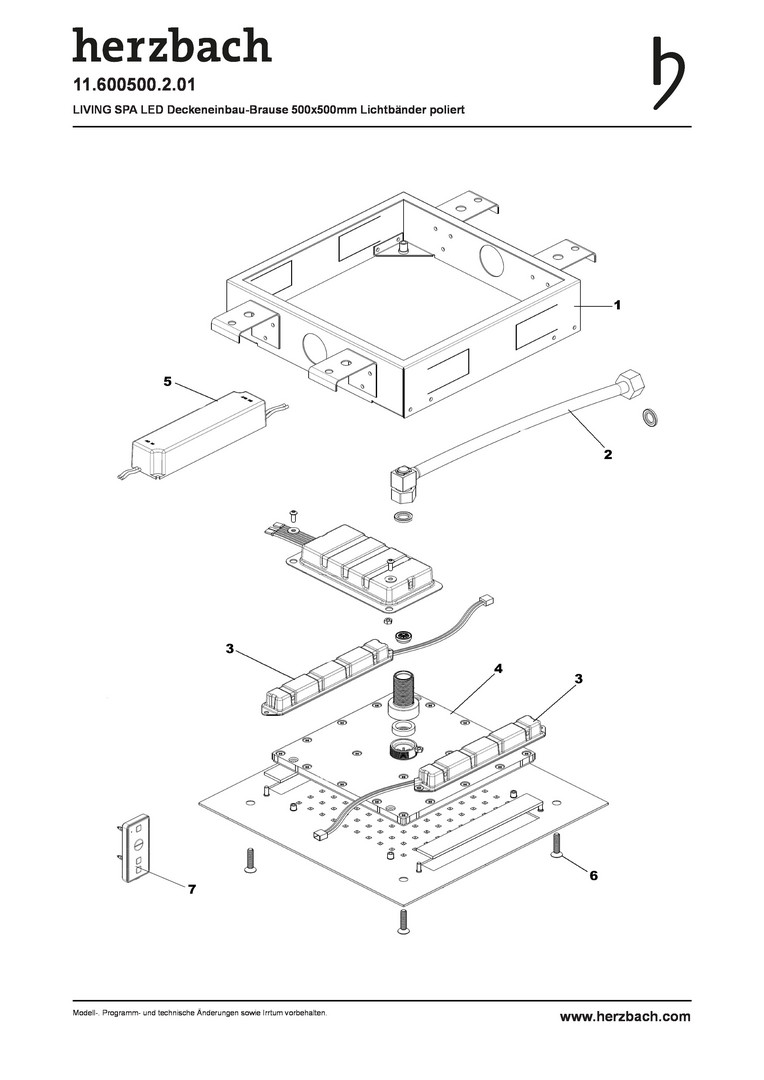 herzbach

11.600500.2.01

LIVING SPA LED Deckeneinbau-Brause 500x500mm Lichtbänder poliert

1

5

2

3

4

3

6

7

Modell-, Programm- und technische Änderungen sowie Irrtum vorbehalten.

www.herzbach.com