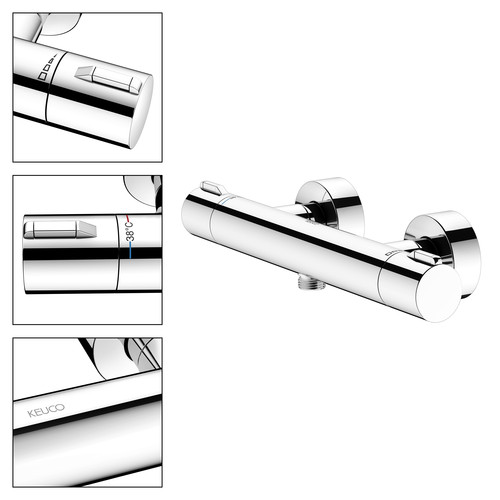 38°C

KEUCO