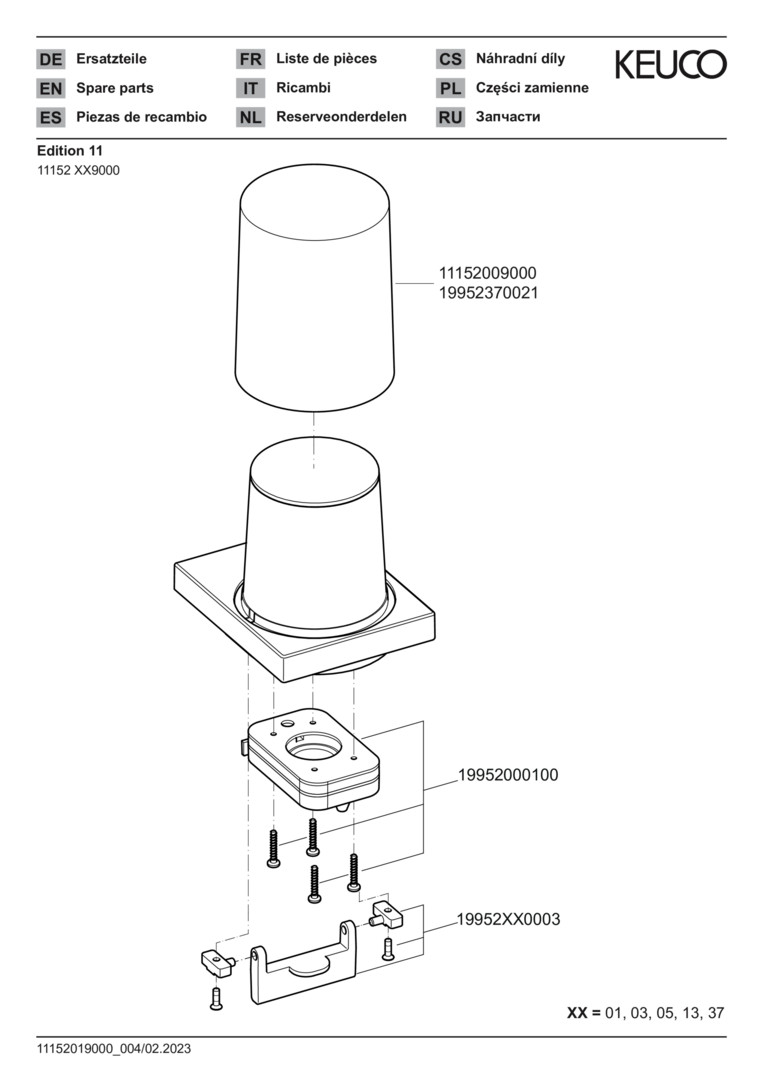 DE Ersatzteile
EN Spare parts
ES Piezas de recambio
FR Liste de pièces
IT Ricambi
NL Reserveonderdelen
CS Náhradní díly
PL Części zamienne
RU Запчасти

KEUCO

Edition 11
11152 XX9000

11152009000
19952370021

19952000100

19952XX0003

XX = 01, 03, 05, 13, 37

11152019000_004/02.2023