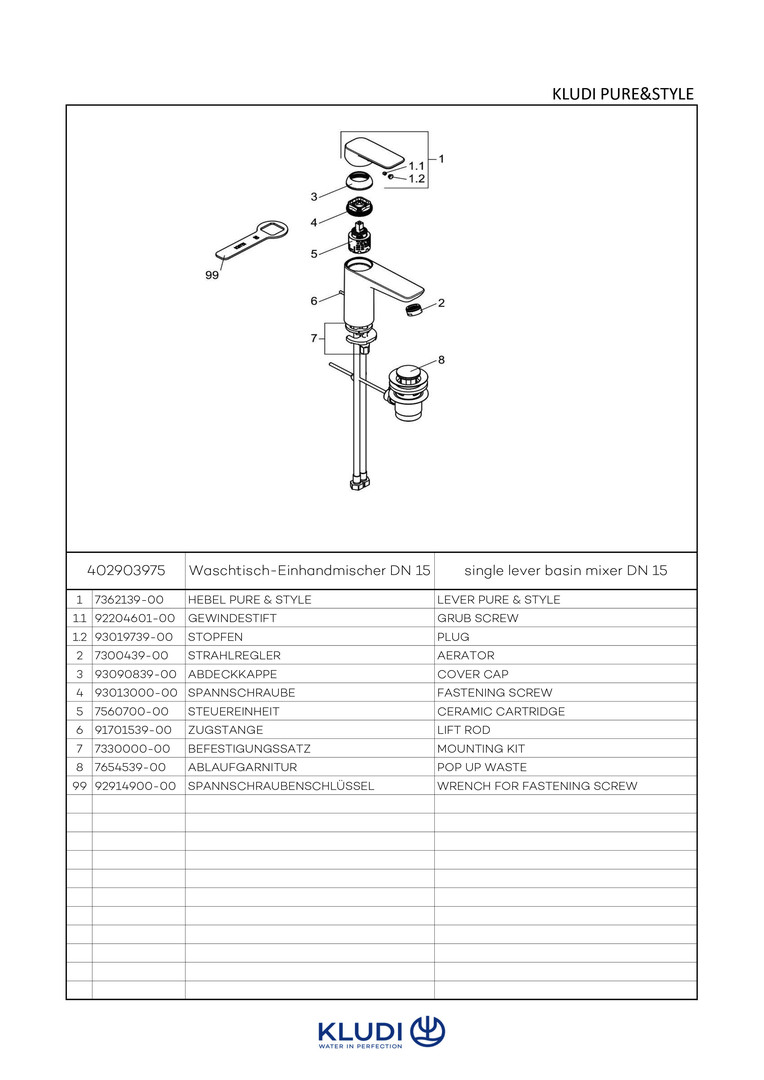 KLUDI PURE&STYLE

1
1.1
1.2
3
4
5
99
6
2
7
8

| 402903975 | | Waschtisch-Einhandmischer DN 15 | single lever basin mixer DN 15 |
|---|---|---|---|
| 1 | 7362139-00 | HEBEL PURE & STYLE | LEVER PURE & STYLE |
| 1.1 | 92204601-00 | GEWINDESTIFT | GRUB SCREW |
| 1.2 | 93019739-00 | STOPFEN | PLUG |
| 2 | 7300439-00 | STRAHLREGLER | AERATOR |
| 3 | 93090839-00 | ABDECKKAPPE | COVER CAP |
| 4 | 93013000-00 | SPANNSCHRAUBE | FASTENING SCREW |
| 5 | 7560700-00 | STEUEREINHEIT | CERAMIC CARTRIDGE |
| 6 | 91701539-00 | ZUGSTANGE | LIFT ROD |
| 7 | 7330000-00 | BEFESTIGUNGSSATZ | MOUNTING KIT |
| 8 | 7654539-00 | ABLAUFGARNITUR | POP UP WASTE |
| 99 | 92914900-00 | SPANNSCHRAUBENSCHLÜSSEL | WRENCH FOR FASTENING SCREW |

KLUDI
WATER IN PERFECTION