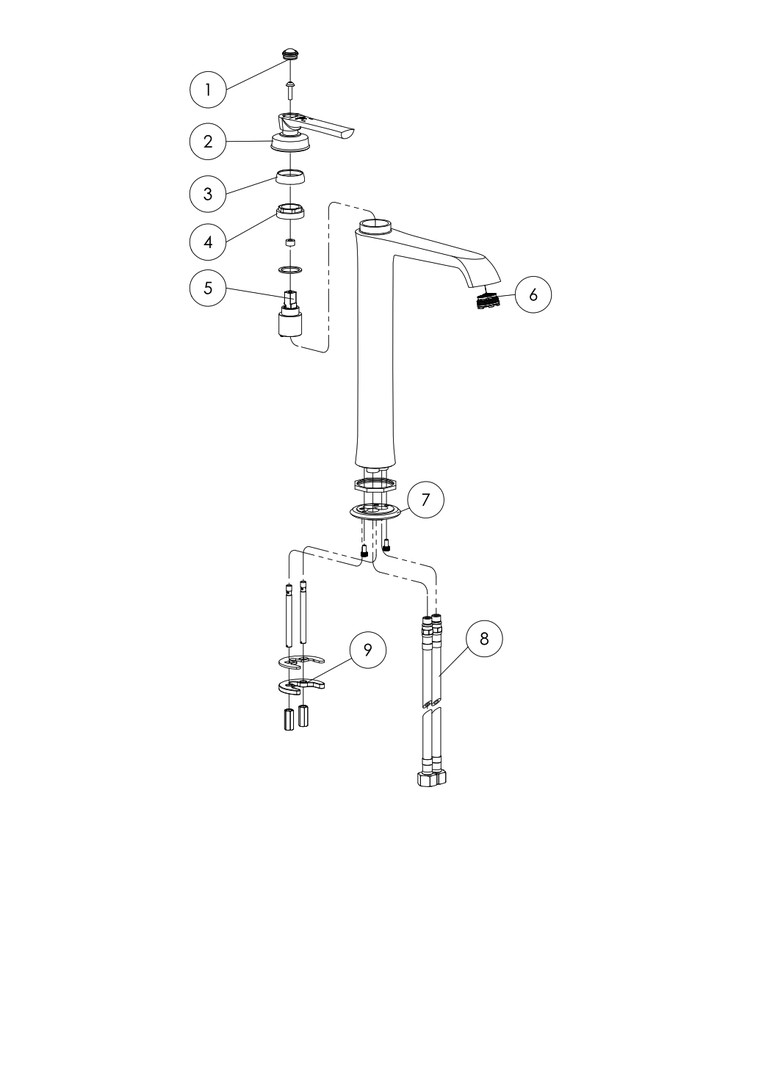 1
2
3
4
5
6
7
8
9