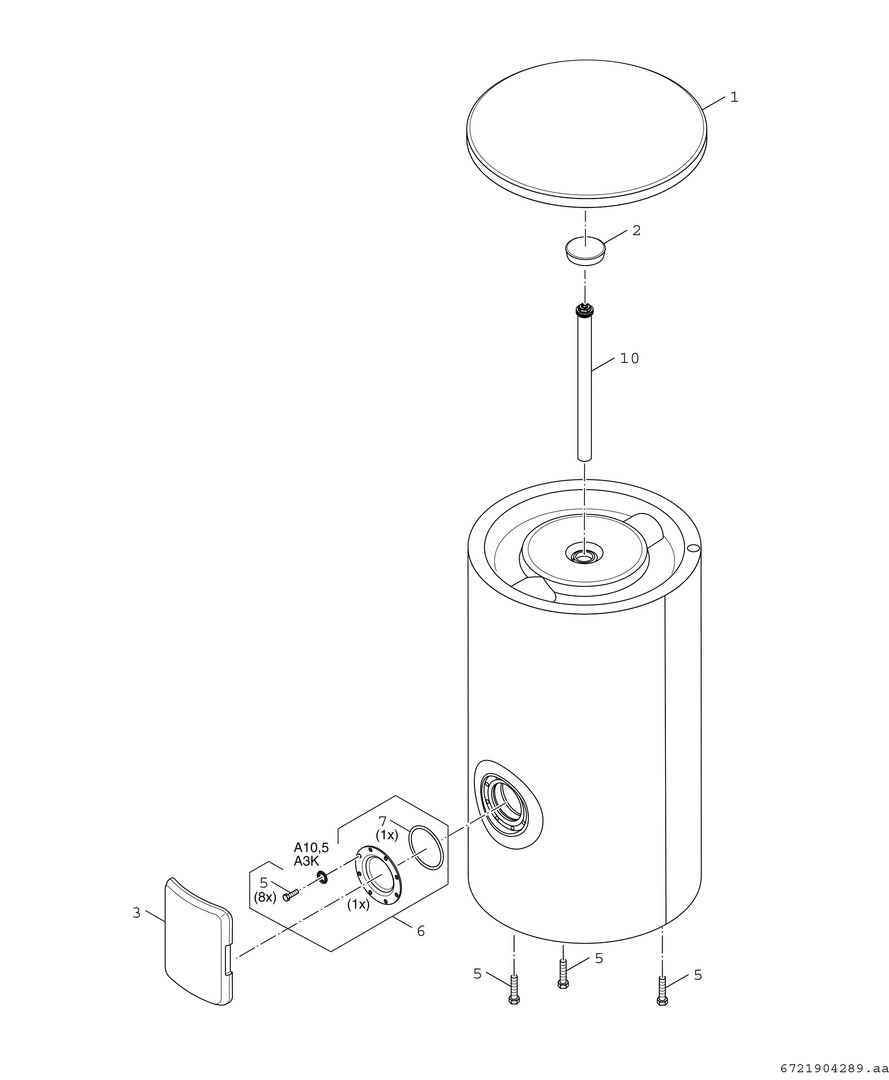 1
2
10
7
(1x)
A10,5
A3K
5
(8x)
(1x)
3
6
5
5
5
6721904289.aa