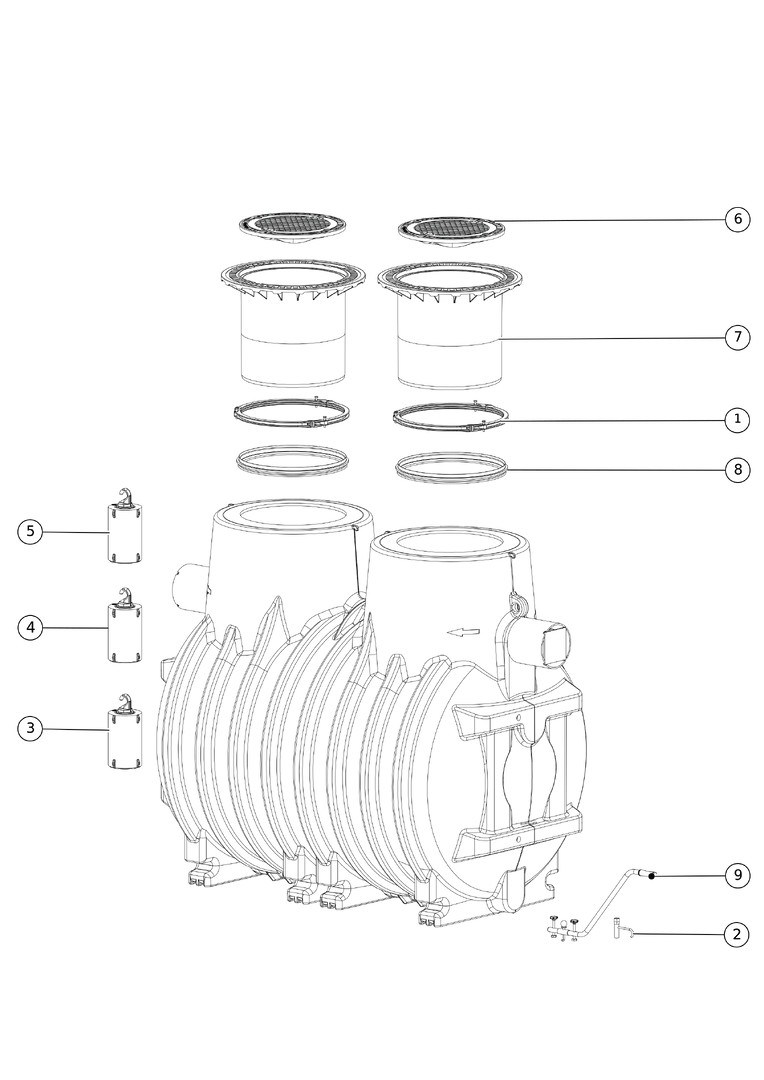 6
7
1
8
5
4
3
9
2