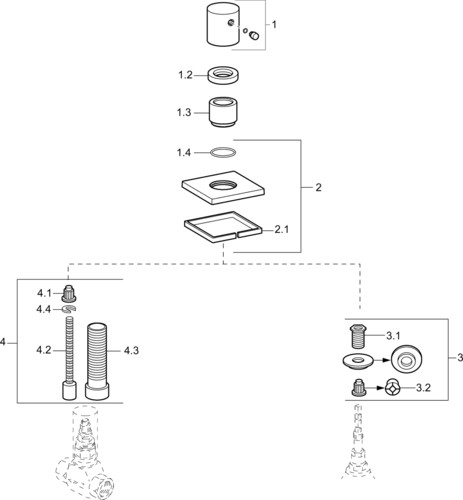 1
1.2
1.3
1.4
2
2.1
4.1
4.4
4
4.2
4.3
3.1
3
3.2