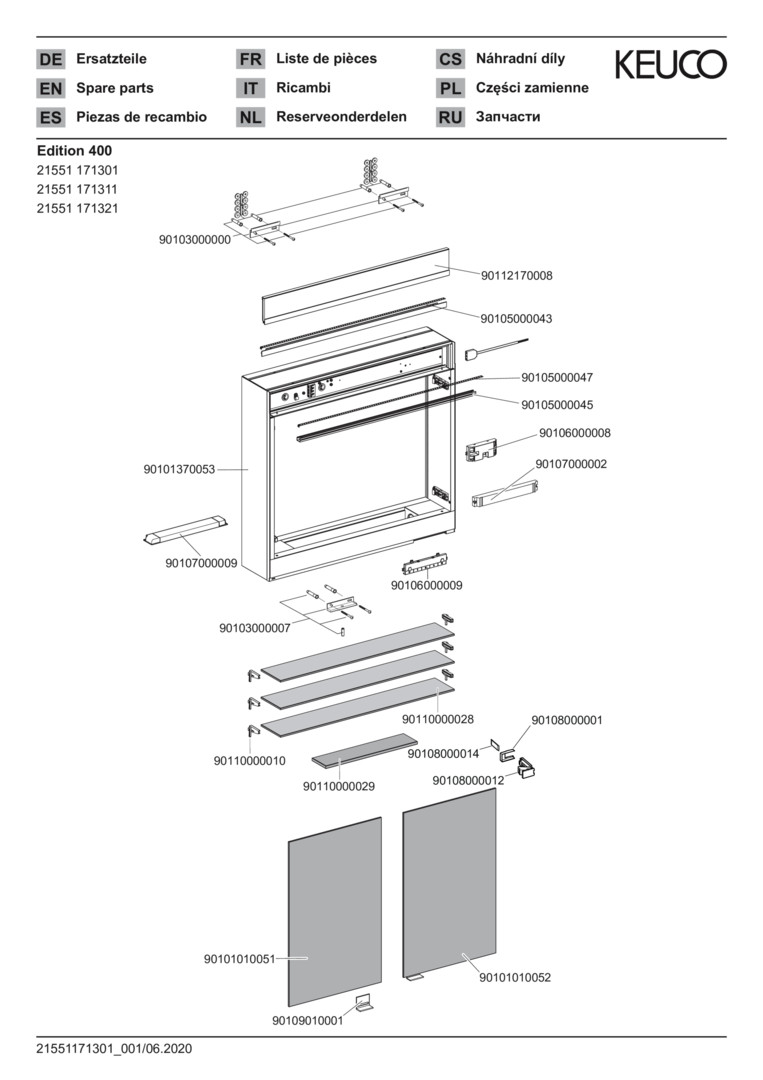 DE Ersatzteile
EN Spare parts
ES Piezas de recambio
FR Liste de pièces
IT Ricambi
NL Reserveonderdelen
CS Náhradní díly
PL Części zamienne
RU Запчасти

KEUCO

Edition 400
21551 171301
21551 171311
21551 171321

90103000000
90112170008
90105000043
90105000047
90105000045
90106000008
90107000002
90101370053
90107000009
90106000009
90103000007
90110000028
90108000001
90110000010
90108000014
90108000012
90110000029
90101010051
90101010052
90109010001

21551171301_001/06.2020