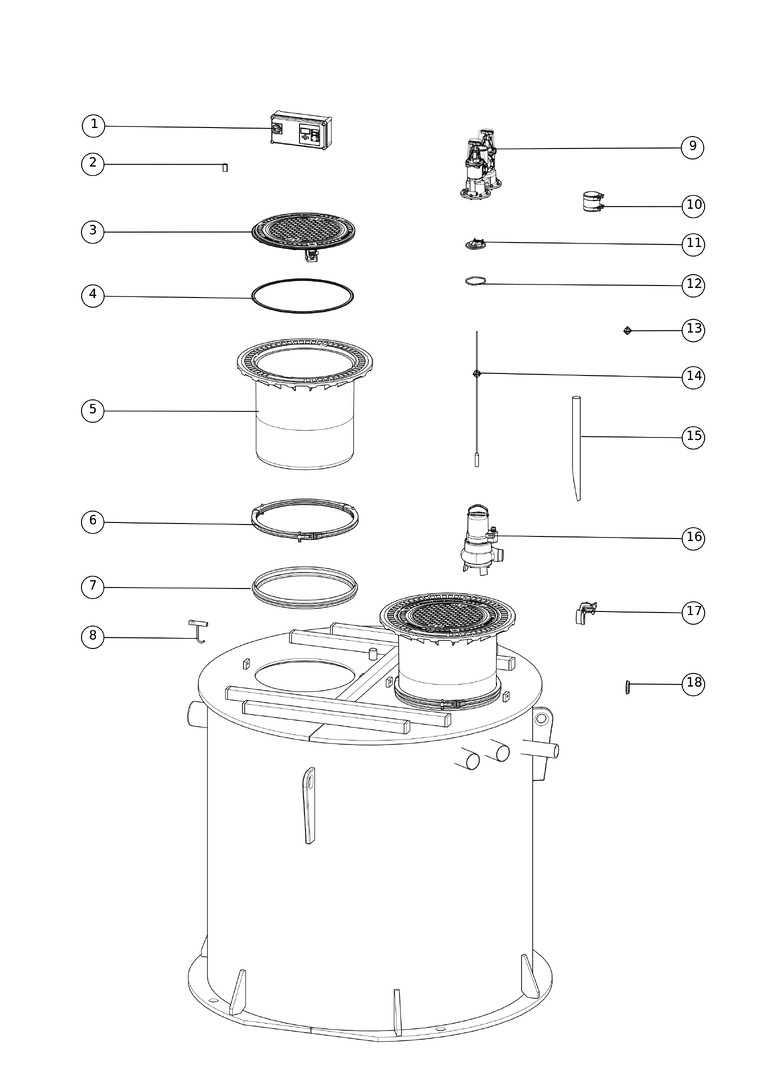 1
2
3
4
5
6
7
8
9
10
11
12
13
14
15
16
17
18