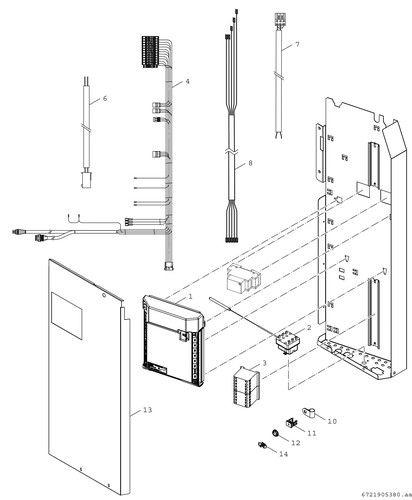 7
4
6
8
1
2
3
13
10
11
12
14
6721905380.aa