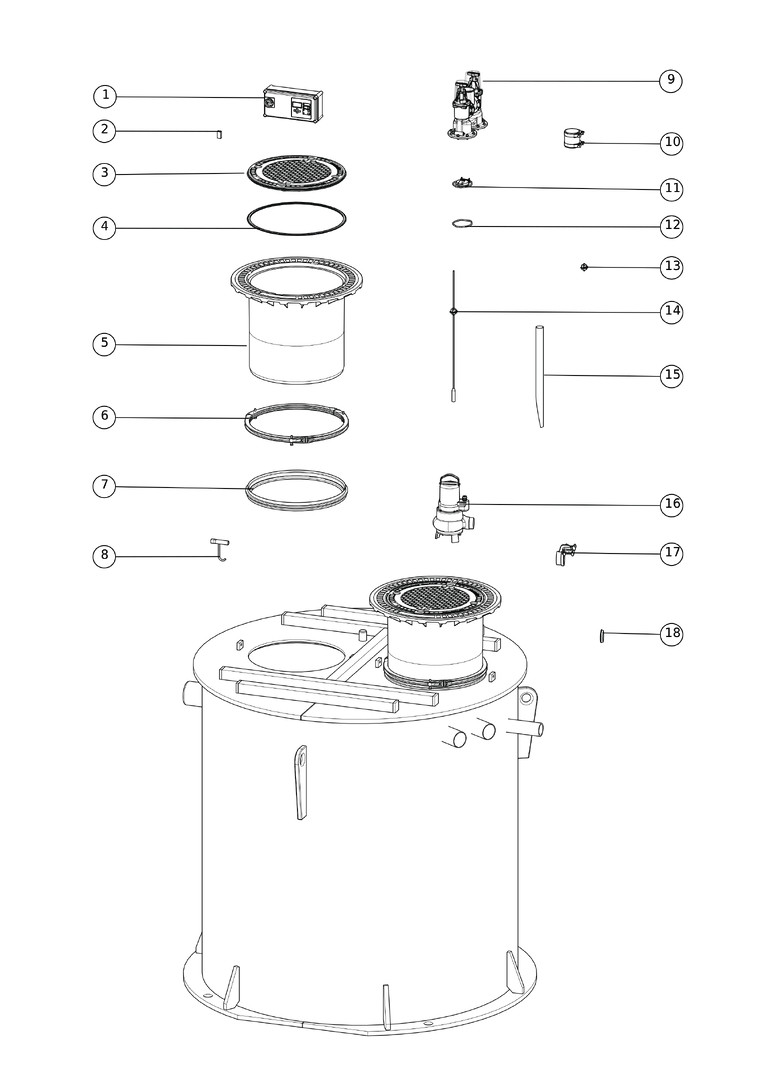 1
2
3
4
5
6
7
8
9
10
11
12
13
14
15
16
17
18