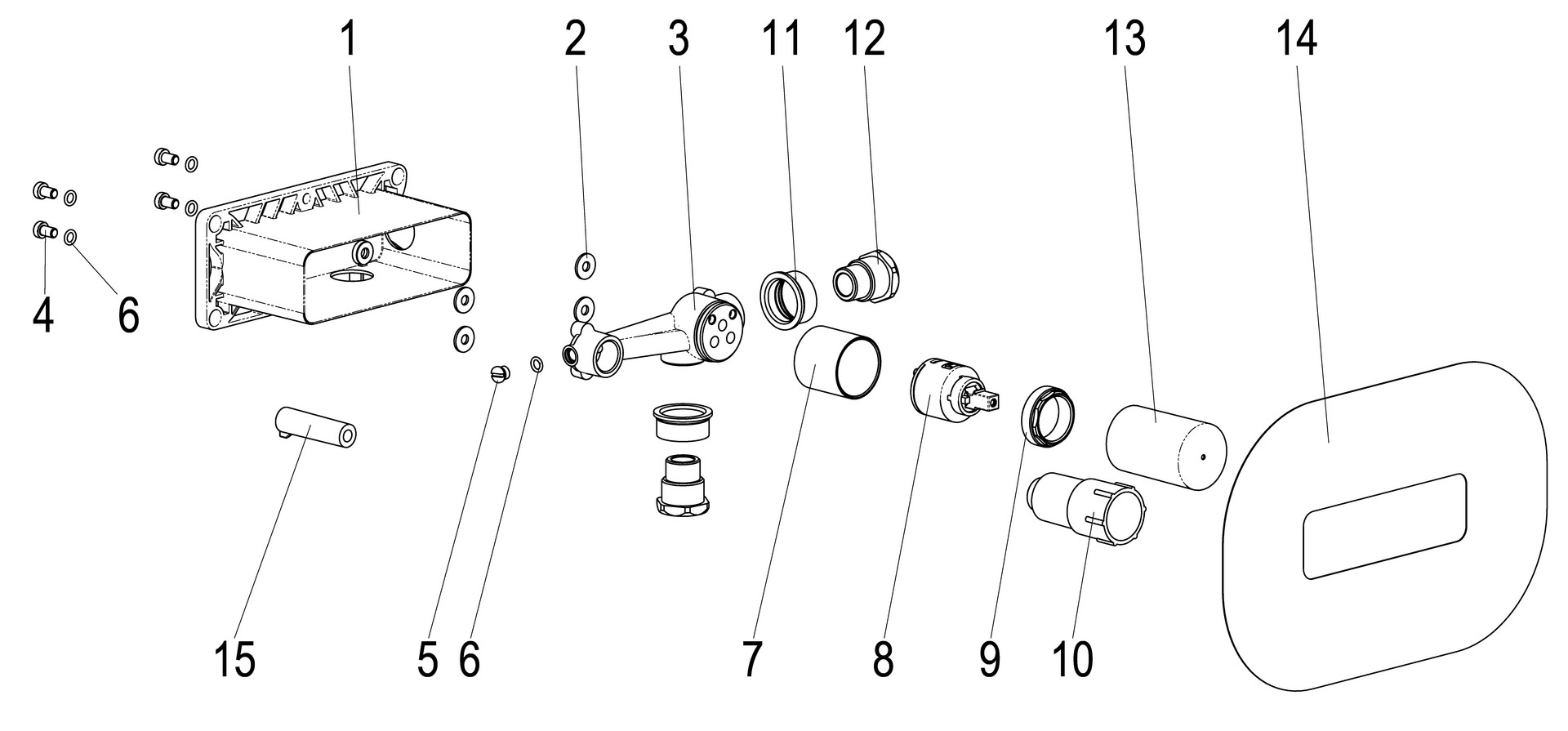 1
2
3
11
12
13
14
4
6
15
5
6
7
8
9
10