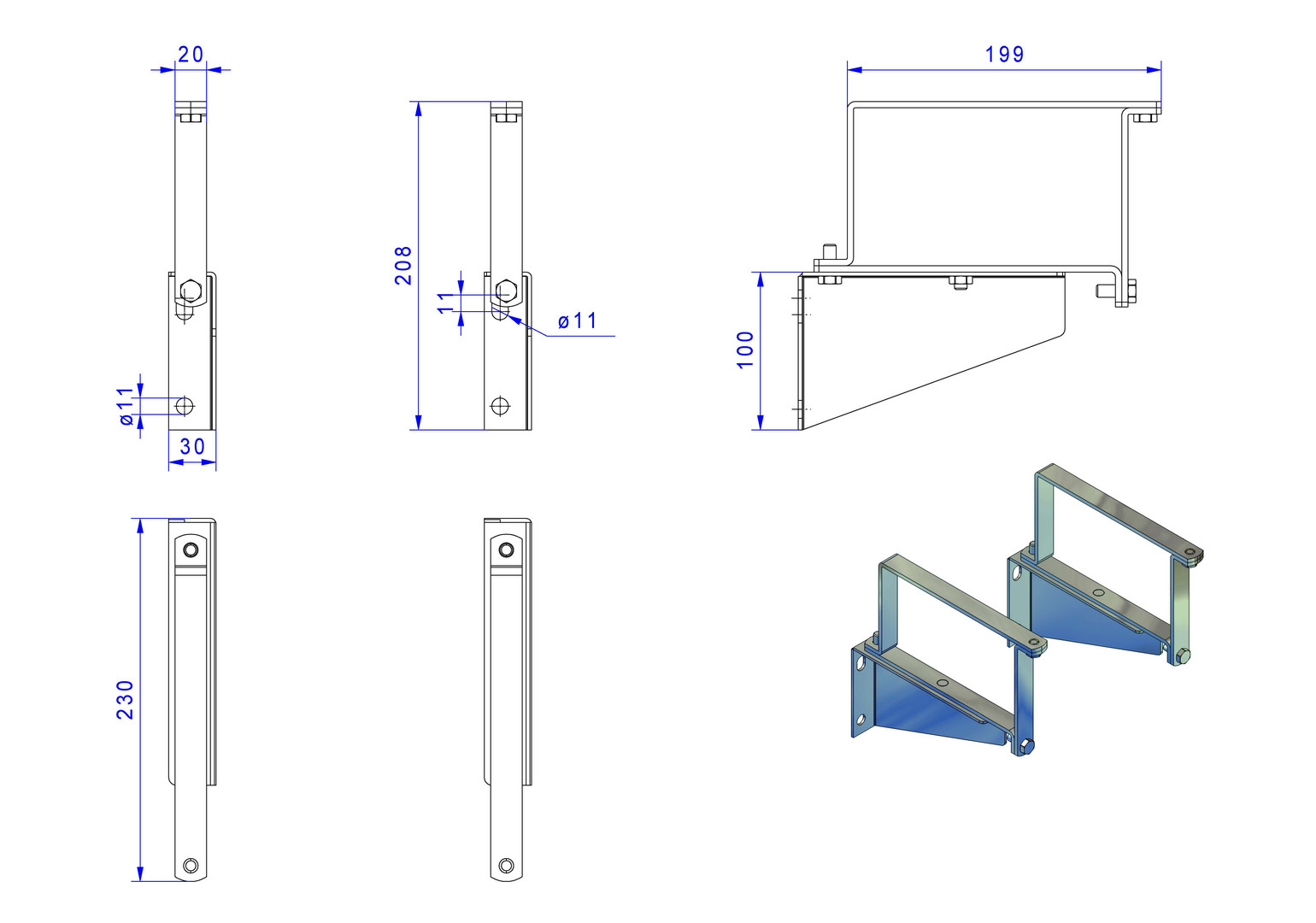 20

ø11

30

208

11

ø11

199

100

230