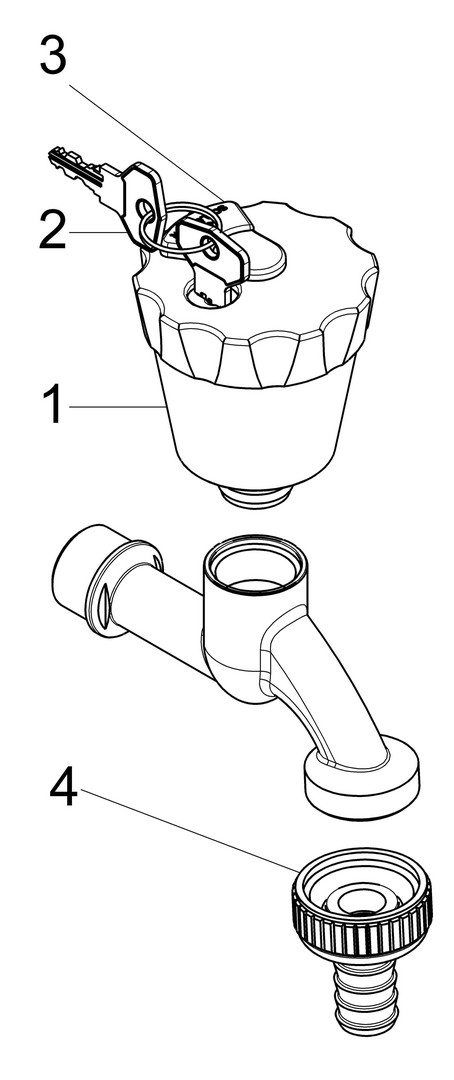 3
2
1
4