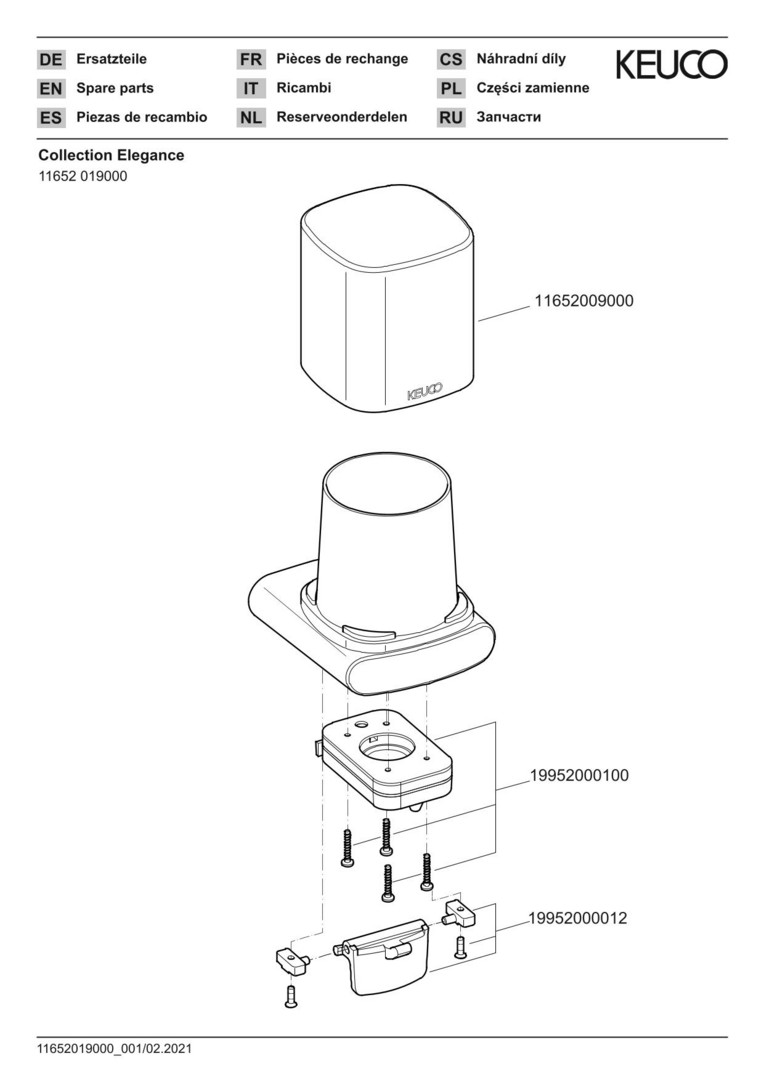 DE Ersatzteile
EN Spare parts
ES Piezas de recambio

FR Pièces de rechange
IT Ricambi
NL Reserveonderdelen

CS Náhradní díly
PL Części zamienne
RU Запчасти

KEUCO

Collection Elegance
11652 019000

11652009000

KEUCO

19952000100

19952000012

11652019000_001/02.2021