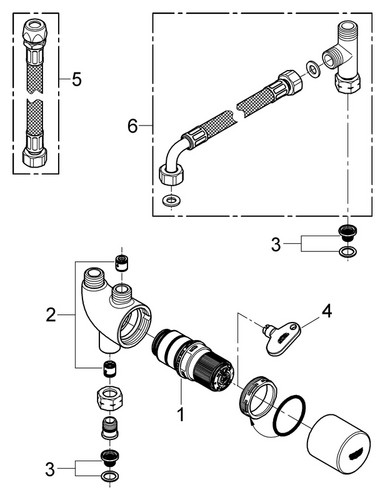 5
6
3
2
4
1
3