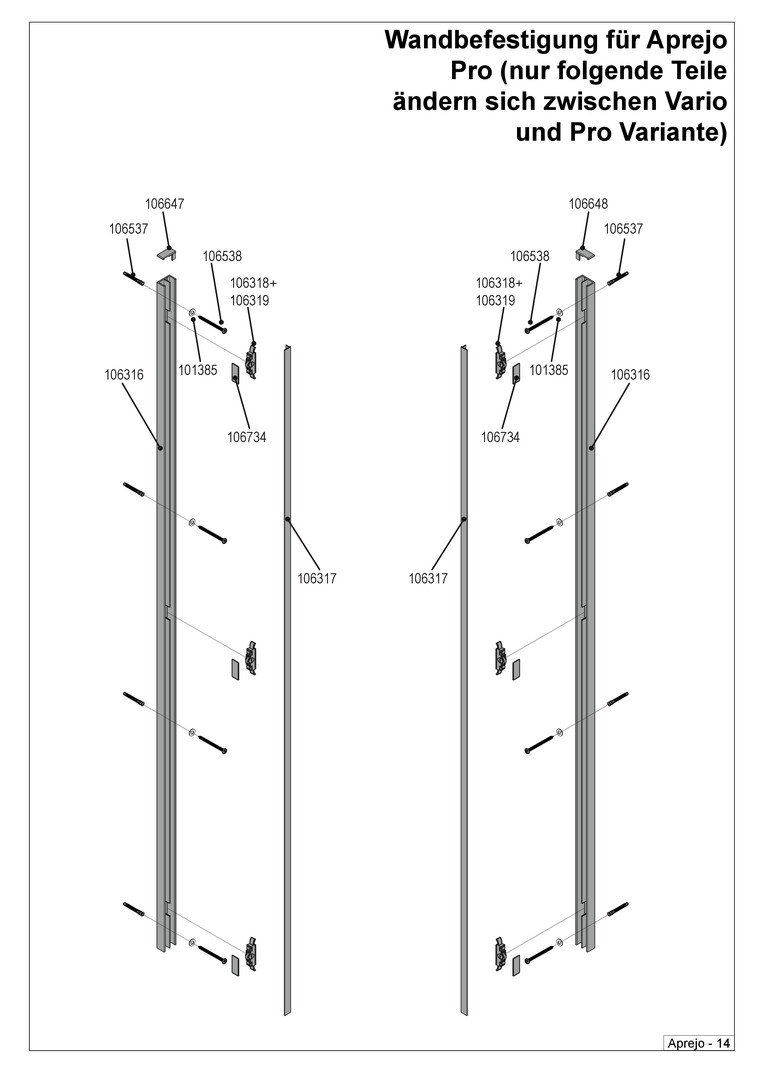 Wandbefestigung für Aprejo Pro (nur folgende Teile ändern sich zwischen Vario und Pro Variante)

106647
106537
106538
106318+
106319
101385
106316
106734
106317

106648
106537
106538
106318+
106319
101385
106316
106734
106317

Aprejo - 14