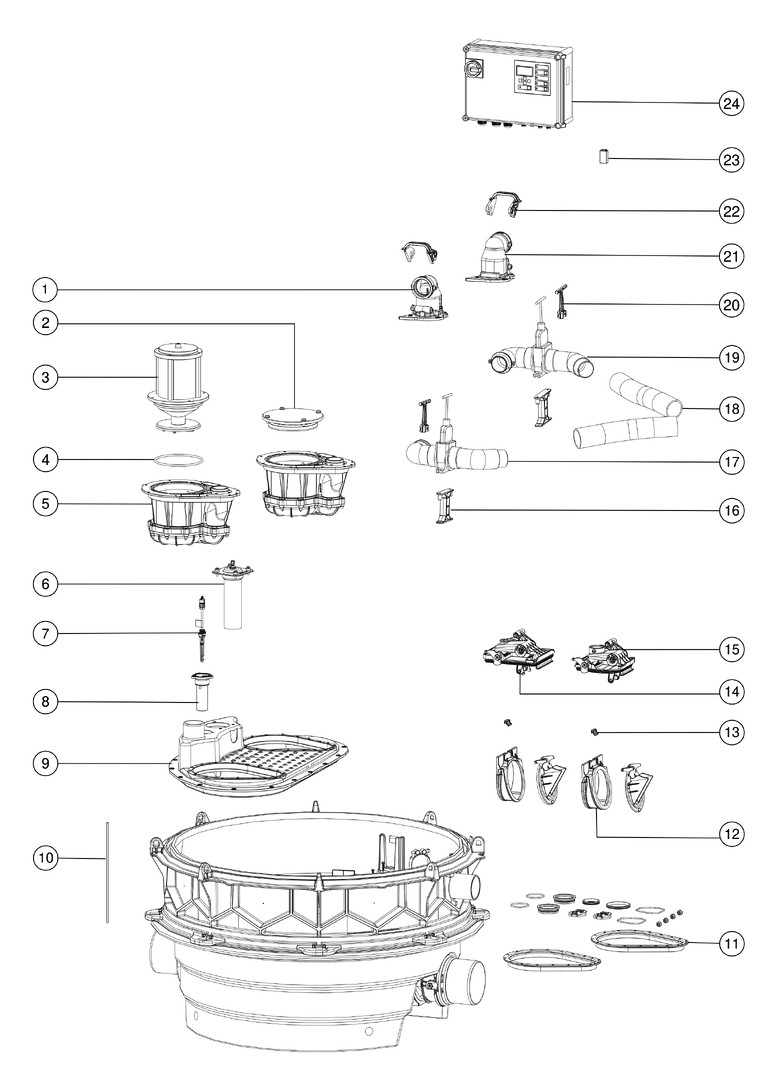 24
23
22
21
1
20
2
19
3
18
4
17
5
16
6
7
15
14
8
13
9
12
10
11