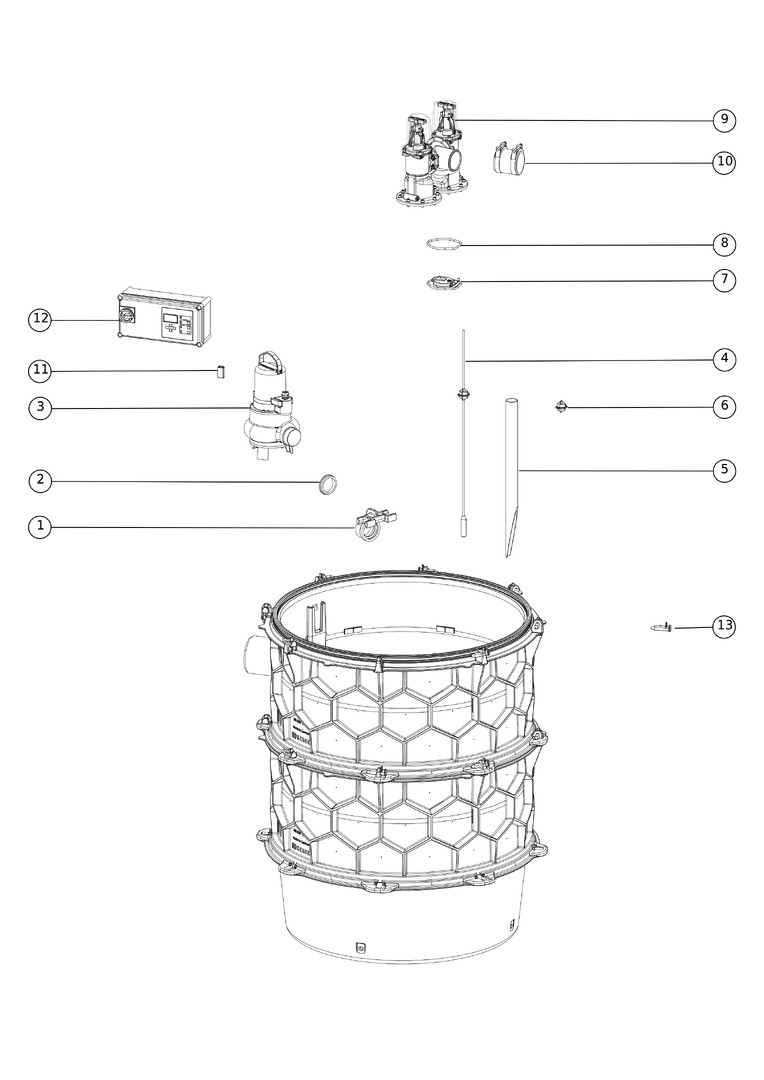 9
10
8
7
12
4
11
3
6
5
2
1
13