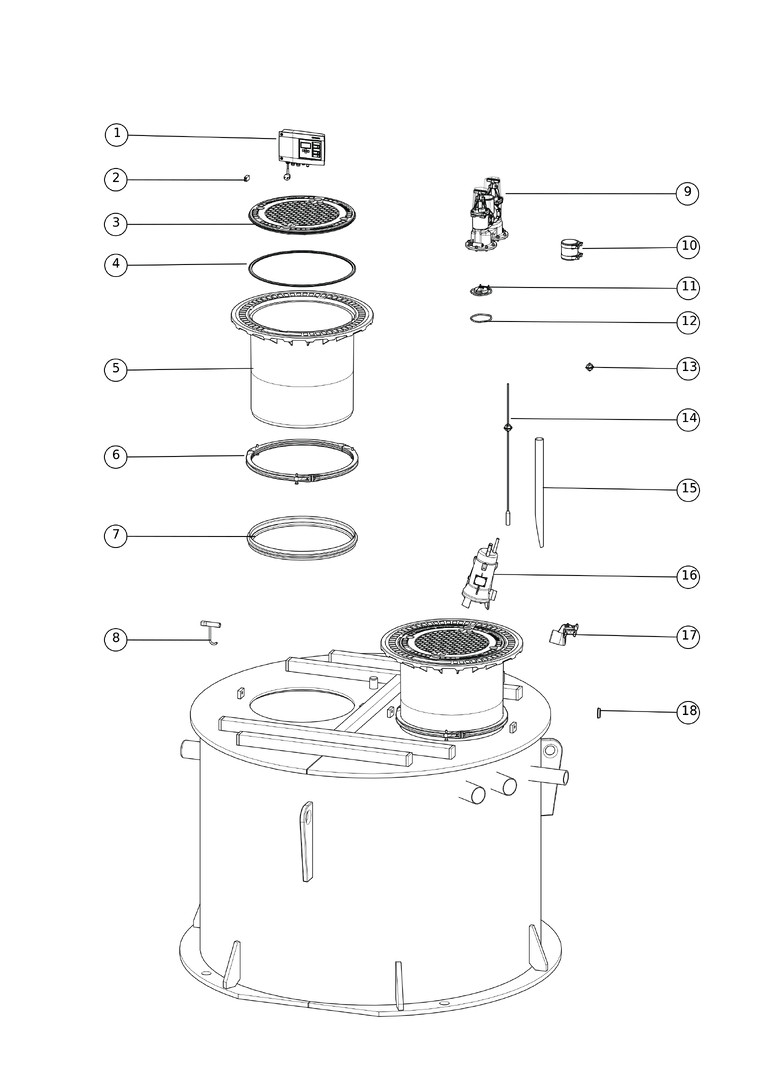 1
2
3
4
5
6
7
8
9
10
11
12
13
14
15
16
17
18