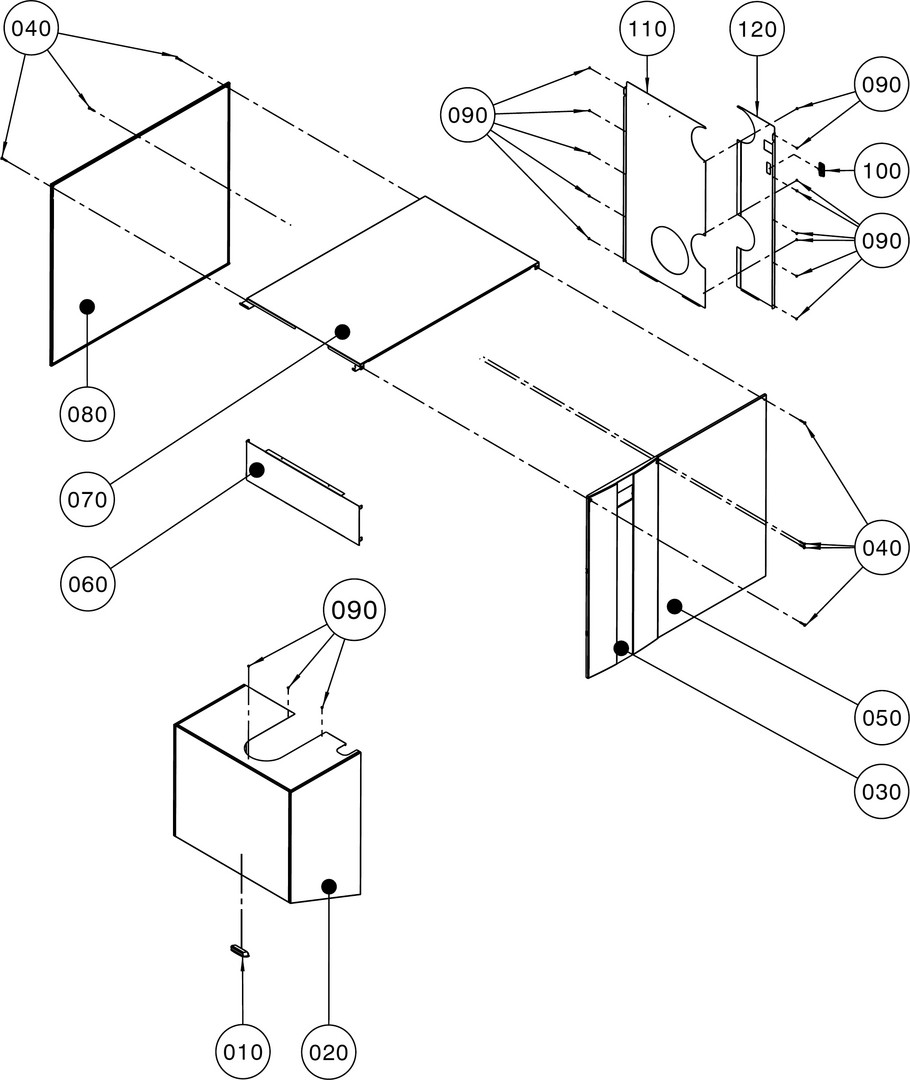 040
110
120
090
090
100
090
080
070
060
040
090
050
030
010
020