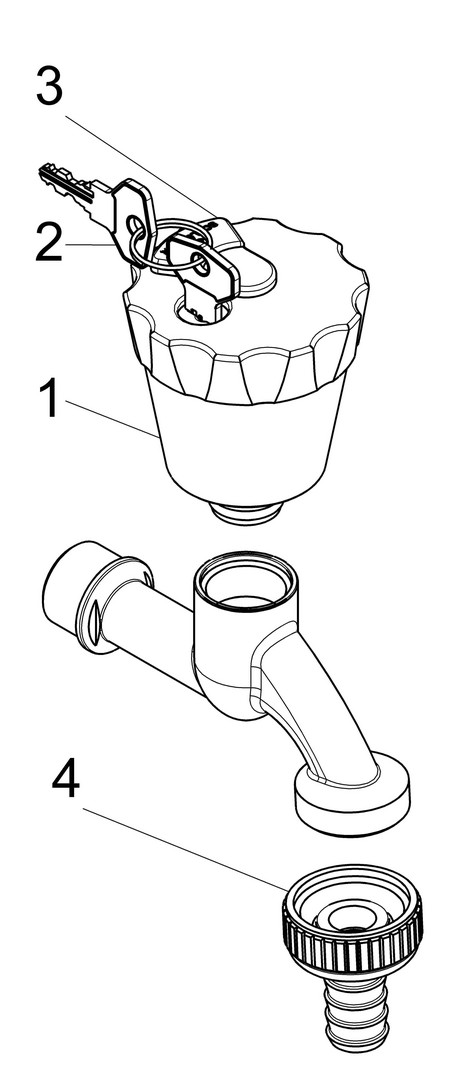 3

2

1

4