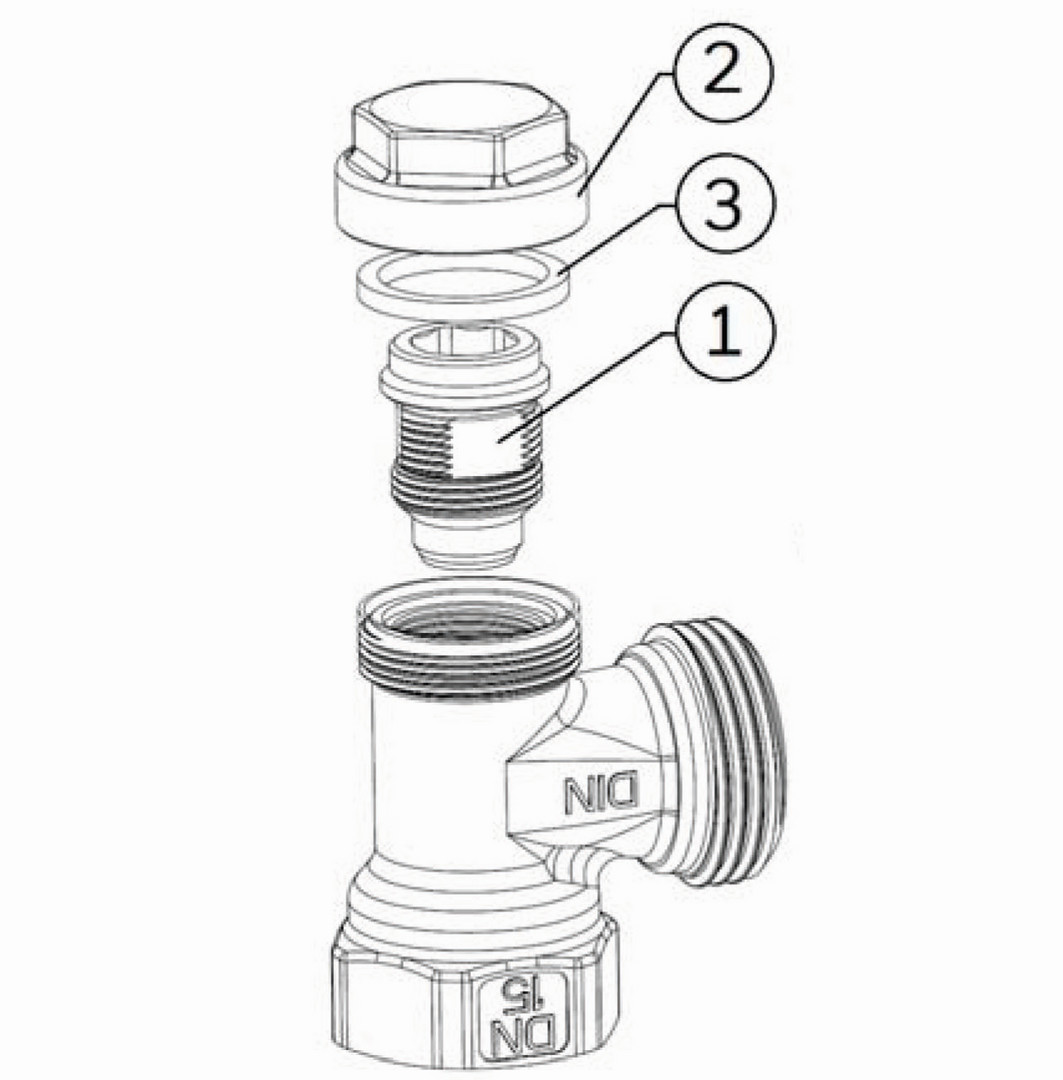 2
3
1
DIN
DN 15