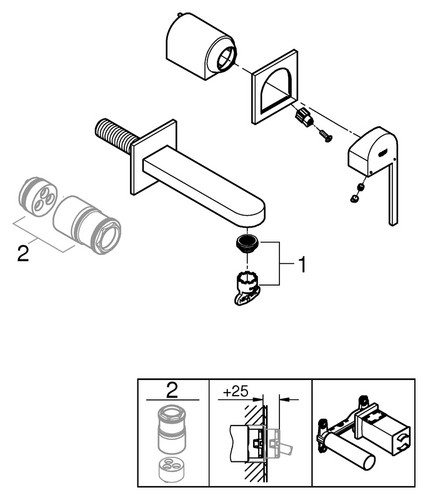 2

1

2

+25