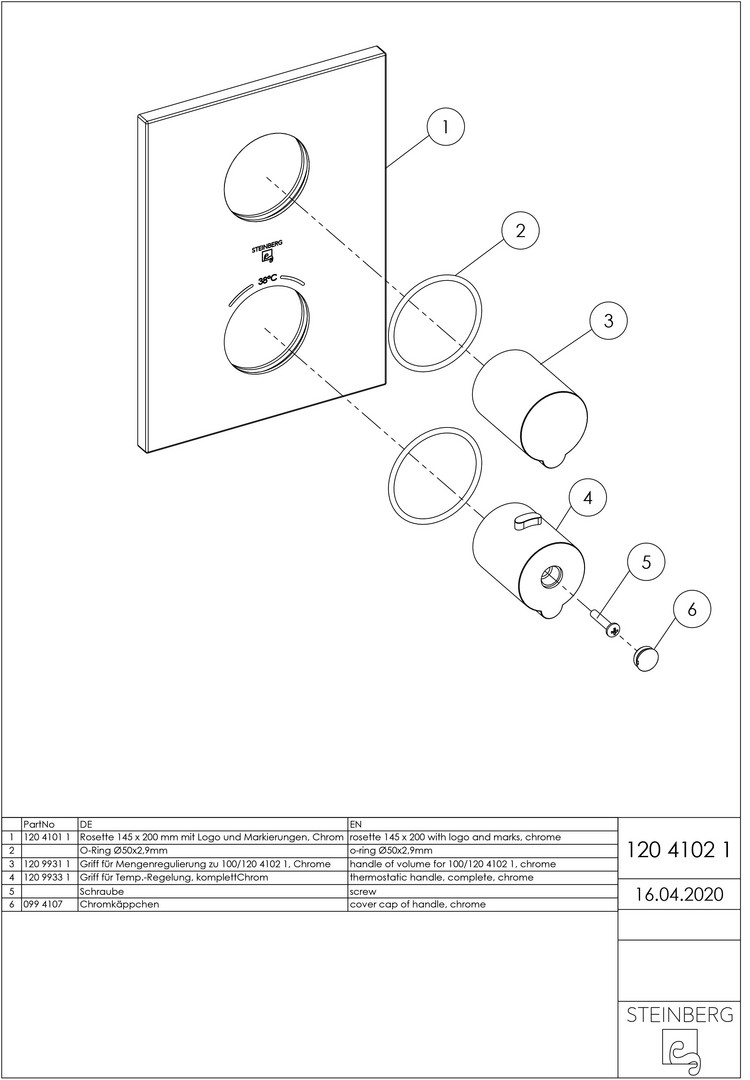 1
2
3
4
5
6

STEINBERG

38°C

| | PartNo | DE | EN |
|---|---|---|---|
| 1 | 120 4101 1 | Rosette 145 x 200 mm mit Logo und Markierungen, Chrom | rosette 145 x 200 with logo and marks, chrome |
| 2 | | O-Ring Ø50x2,9mm | o-ring Ø50x2,9mm |
| 3 | 120 9931 1 | Griff für Mengenregulierung zu 100/120 4102 1, Chrome | handle of volume for 100/120 4102 1, chrome |
| 4 | 120 9933 1 | Griff für Temp.-Regelung, komplettChrom | thermostatic handle, complete, chrome |
| 5 | | Schraube | screw |
| 6 | 099 4107 | Chromkäppchen | cover cap of handle, chrome |

120 4102 1

16.04.2020

STEINBERG