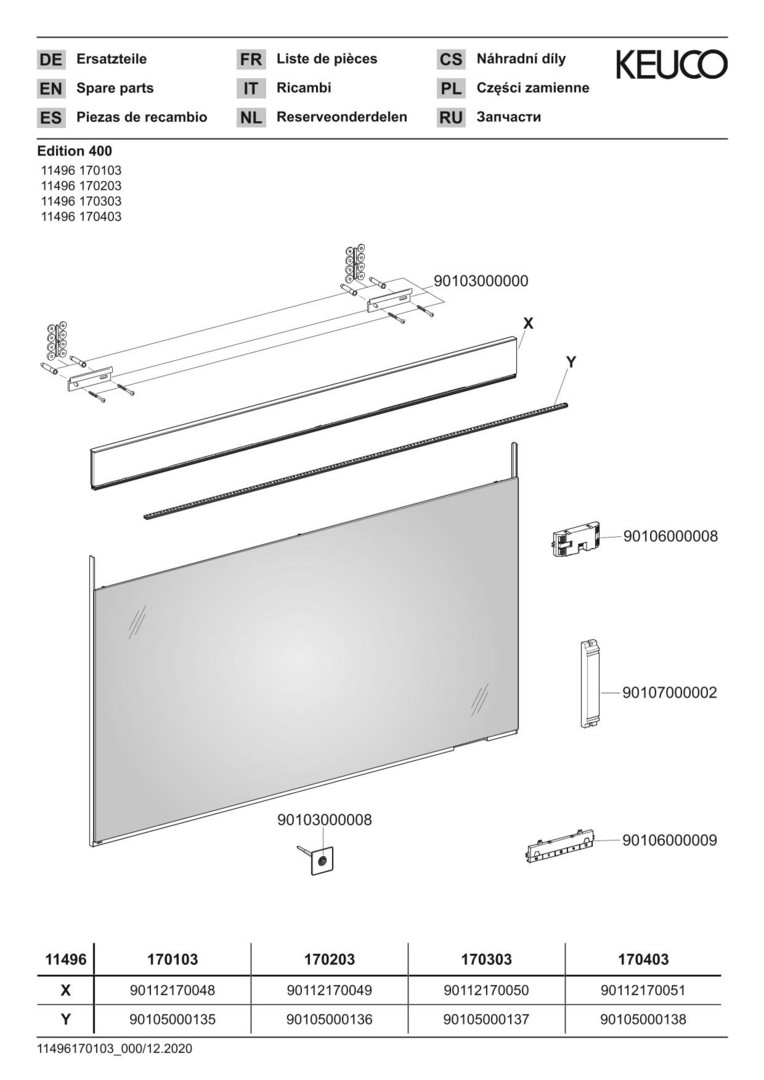 DE Ersatzteile
EN Spare parts
ES Piezas de recambio
FR Liste de pièces
IT Ricambi
NL Reserveonderdelen
CS Náhradní díly
PL Części zamienne
RU Запчасти

KEUCO

Edition 400
11496 170103
11496 170203
11496 170303
11496 170403

90103000000
X
Y
90106000008
90107000002
90103000008
90106000009

| 11496 | 170103 | 170203 | 170303 | 170403 |
|---|---|---|---|---|
| X | 90112170048 | 90112170049 | 90112170050 | 90112170051 |
| Y | 90105000135 | 90105000136 | 90105000137 | 90105000138 |

11496170103_000/12.2020