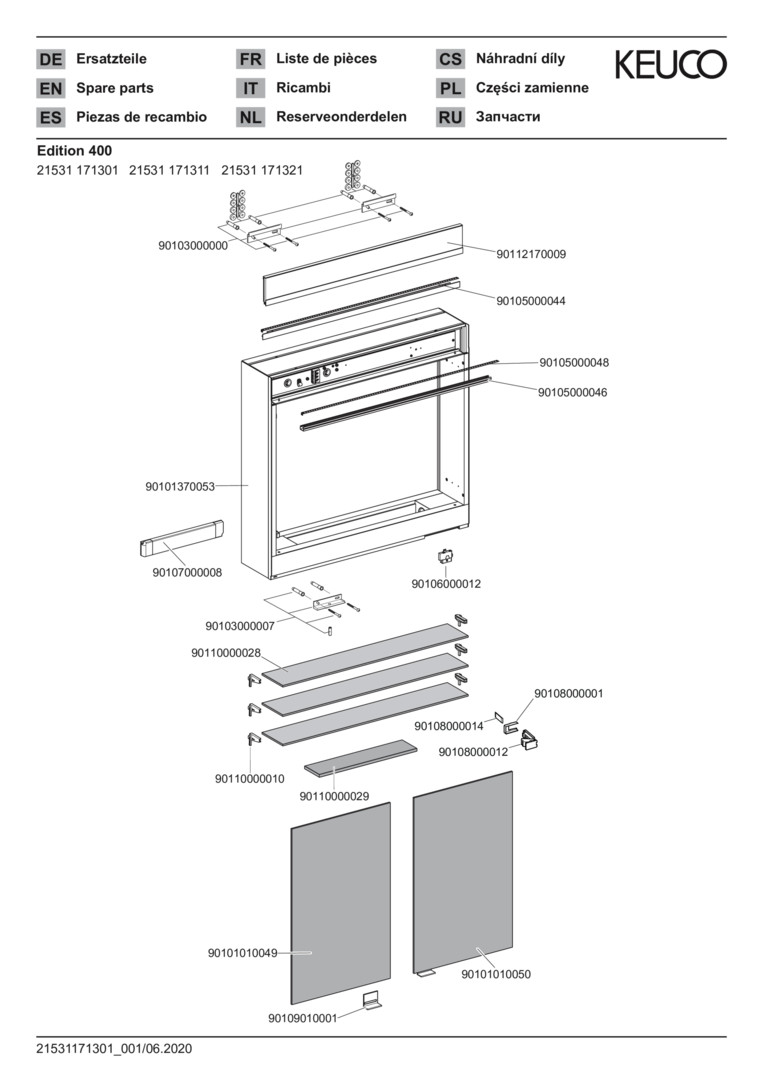 DE Ersatzteile
EN Spare parts
ES Piezas de recambio

FR Liste de pièces
IT Ricambi
NL Reserveonderdelen

CS Náhradní díly
PL Części zamienne
RU Запчасти

KEUCO

Edition 400
21531 171301 21531 171311 21531 171321

90103000000
90112170009
90105000044
90105000048
90105000046
90101370053
90107000008
90106000012
90103000007
90110000028
90108000001
90108000014
90108000012
90110000010
90110000029
90101010049
90101010050
90109010001

21531171301_001/06.2020