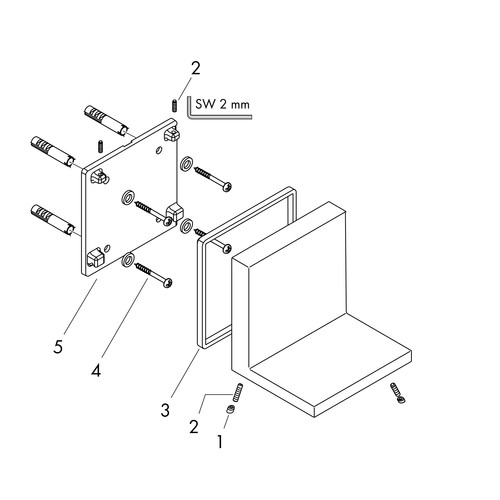 2
SW 2 mm
5
4
3
2
1