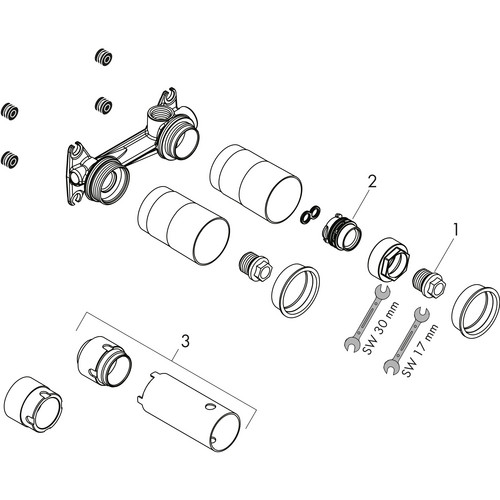 2
1
SW 30 mm
SW 17 mm
3