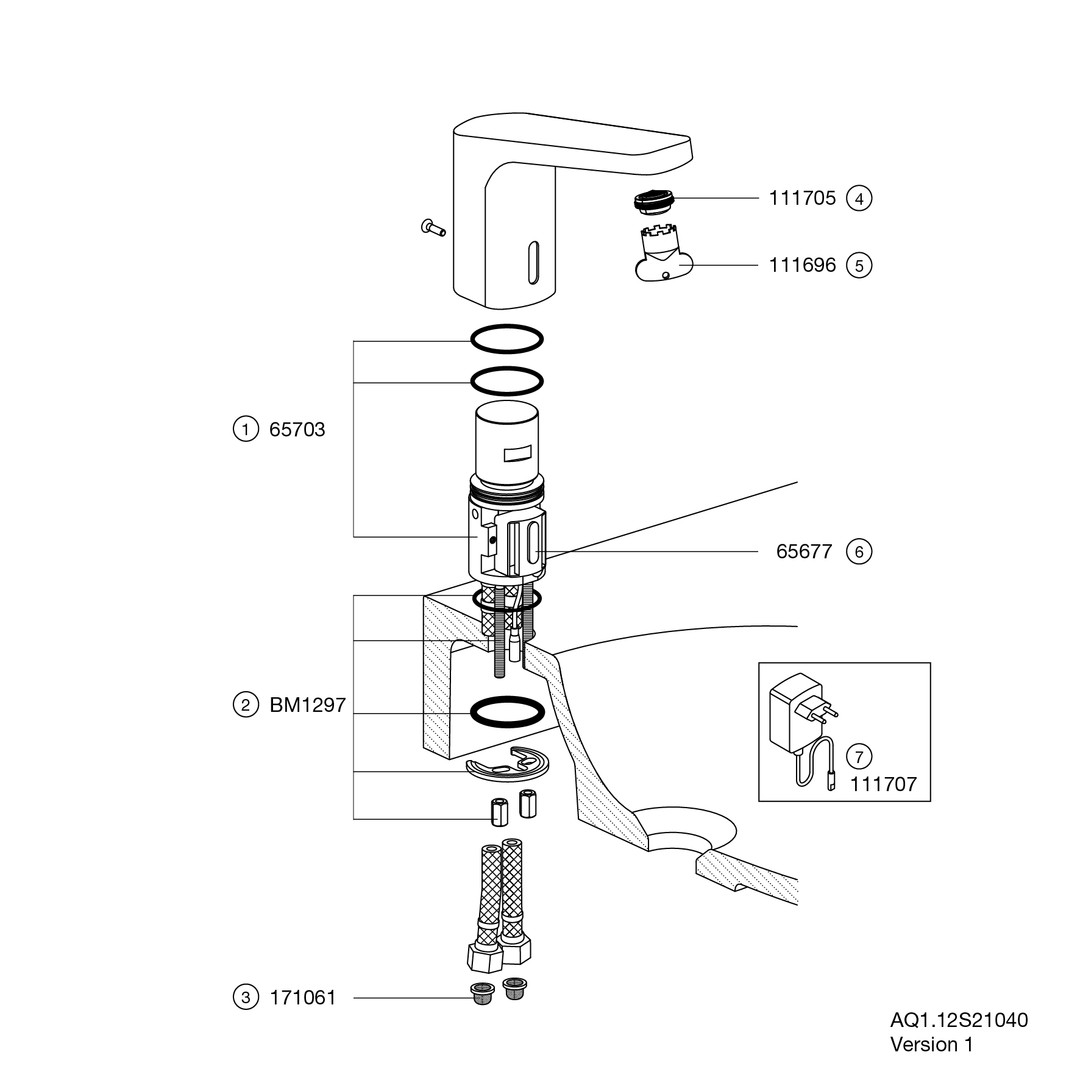 111705 4

111696 5

1 65703

65677 6

2 BM1297

7
111707

3 171061

AQ1.12S21040
Version 1