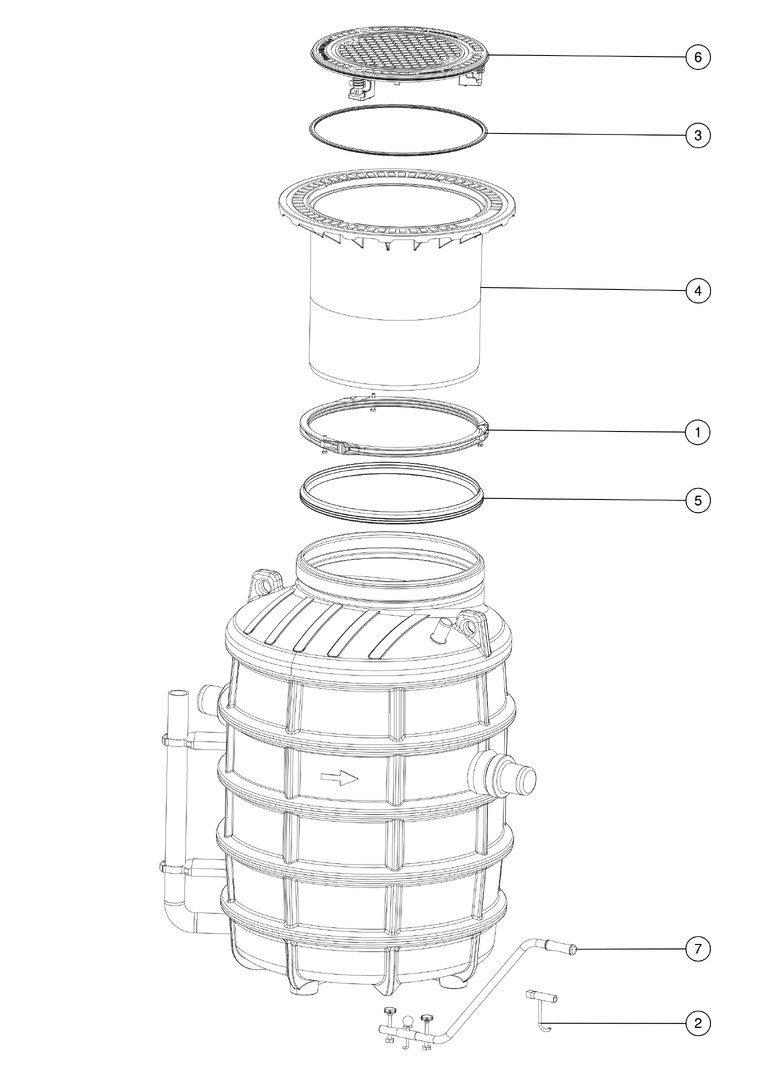 6
3
4
1
5
7
2