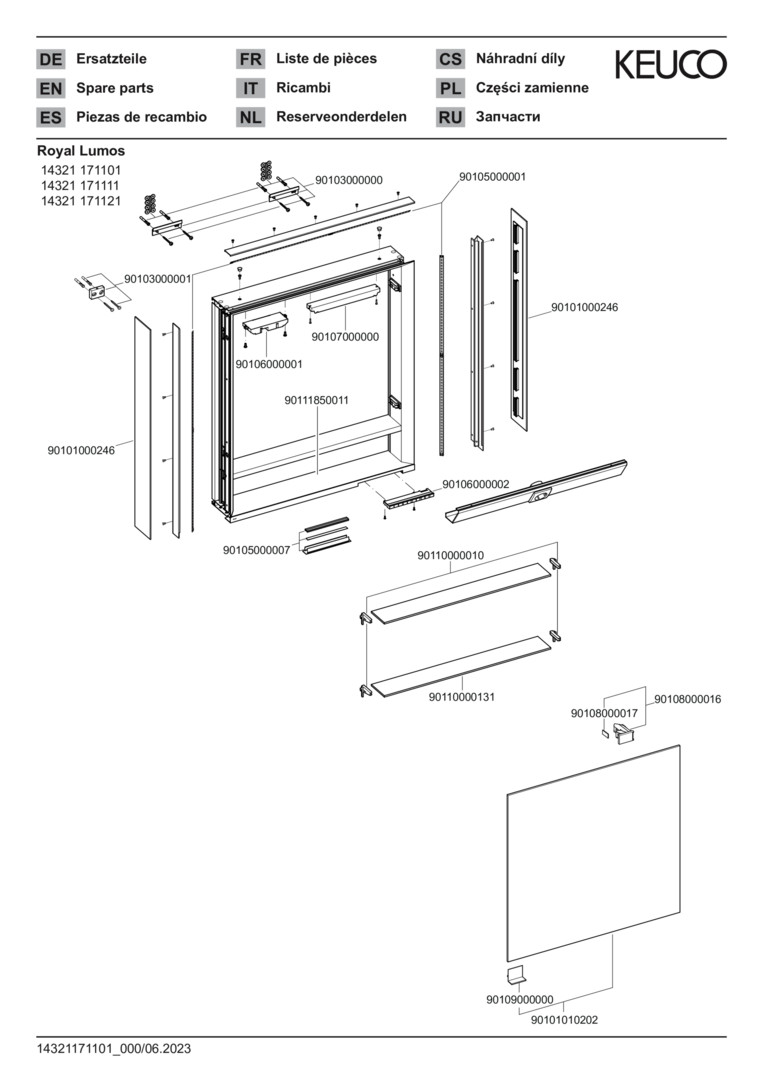 DE Ersatzteile
EN Spare parts
ES Piezas de recambio

FR Liste de pièces
IT Ricambi
NL Reserveonderdelen

CS Náhradní díly
PL Części zamienne
RU Запчасти

KEUCO

Royal Lumos
14321 171101
14321 171111
14321 171121

90103000000
90105000001
90103000001
90101000246
90107000000
90106000001
90111850011
90101000246
90106000002
90105000007
90110000010
90110000131
90108000017
90108000016
90109000000
90101010202

14321171101_000/06.2023