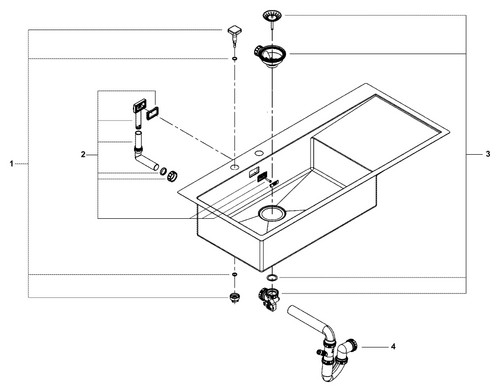 1
2
3
4