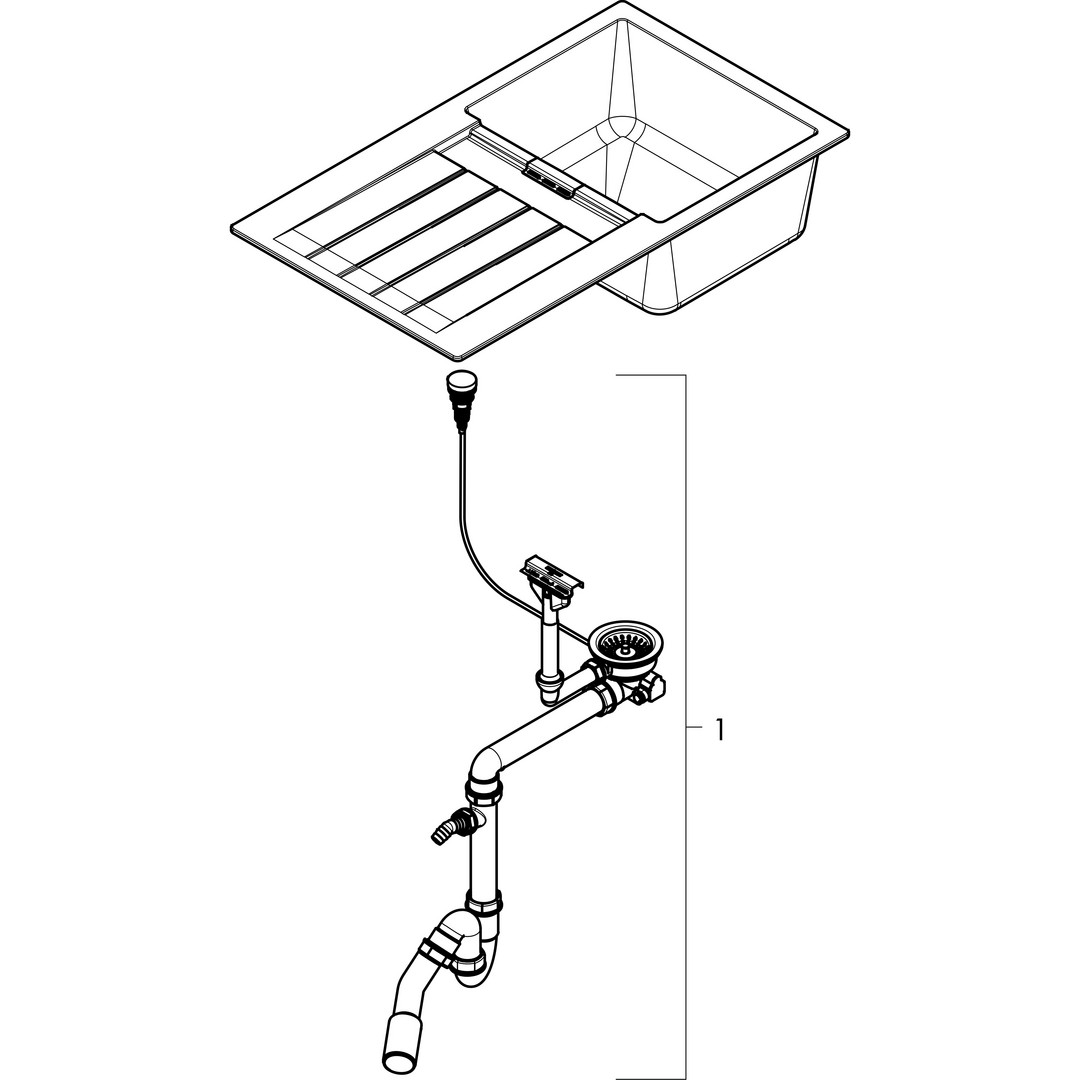 1