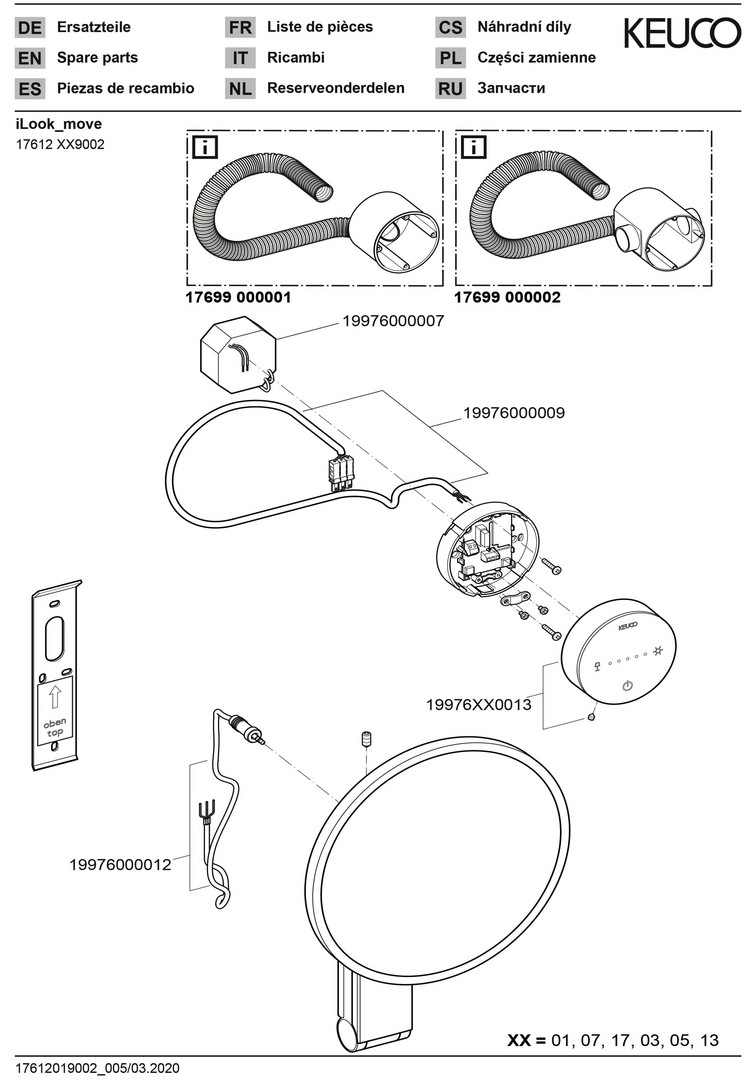 DE Ersatzteile
EN Spare parts
ES Piezas de recambio
FR Liste de pièces
IT Ricambi
NL Reserveonderdelen
CS Náhradní díly
PL Części zamienne
RU Запчасти

KEUCO

iLook_move
17612 XX9002

i
17699 000001

i
17699 000002

19976000007
19976000009
KEUCO
19976XX0013
oben
top
19976000012

XX = 01, 07, 17, 03, 05, 13

17612019002_005/03.2020