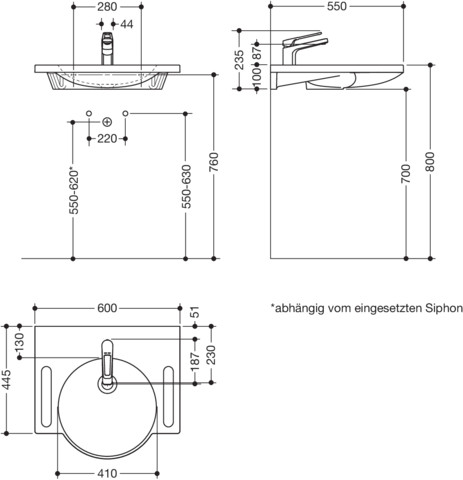 280
44
220
550-620*
550-630
760
550
235
87
100
700
800
600
51
130
445
187
230
410
*abhängig vom eingesetzten Siphon