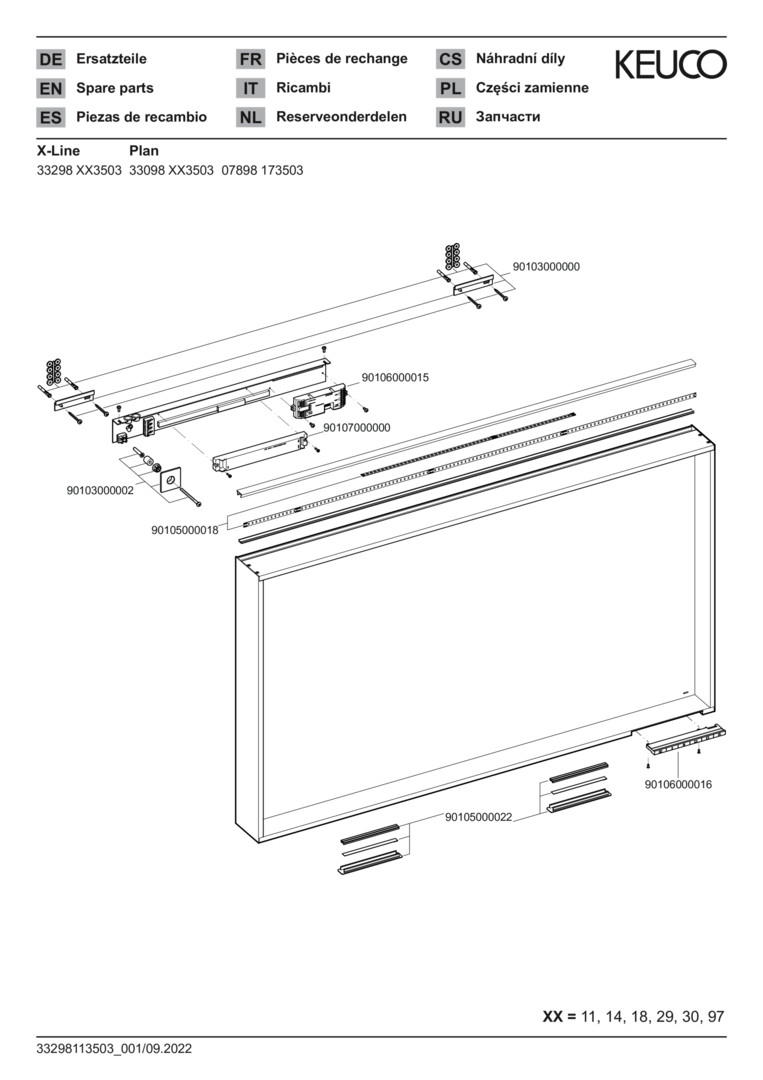 DE Ersatzteile
EN Spare parts
ES Piezas de recambio
FR Pièces de rechange
IT Ricambi
NL Reserveonderdelen
CS Náhradní díly
PL Części zamienne
RU Запчасти

KEUCO

X-Line Plan
33298 XX3503 33098 XX3503 07898 173503

90103000000
90106000015
90107000000
90103000002
90105000018
90106000016
90105000022

XX = 11, 14, 18, 29, 30, 97

33298113503_001/09.2022