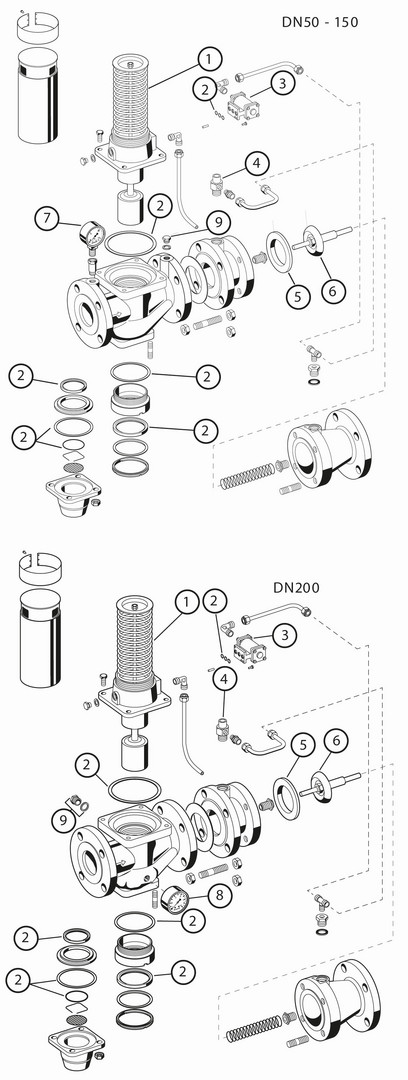 DN50 - 150

1
2
3
4
7
2
9
5
6
2
2
2
2

DN200

1
2
3
4
5
6
2
9
8
2
2
2
2