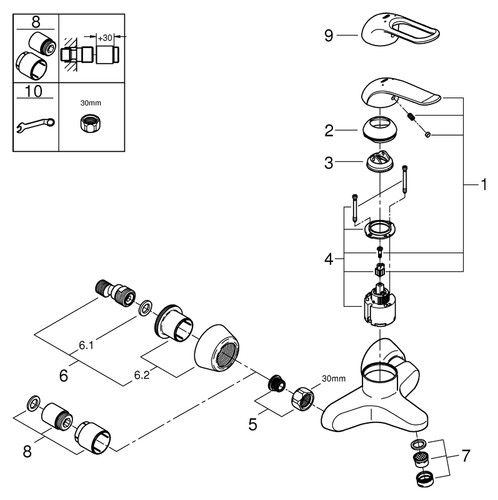 8

+30

10

30mm

9

2

3

1

4

6.1

6

6.2

30mm

5

8

7