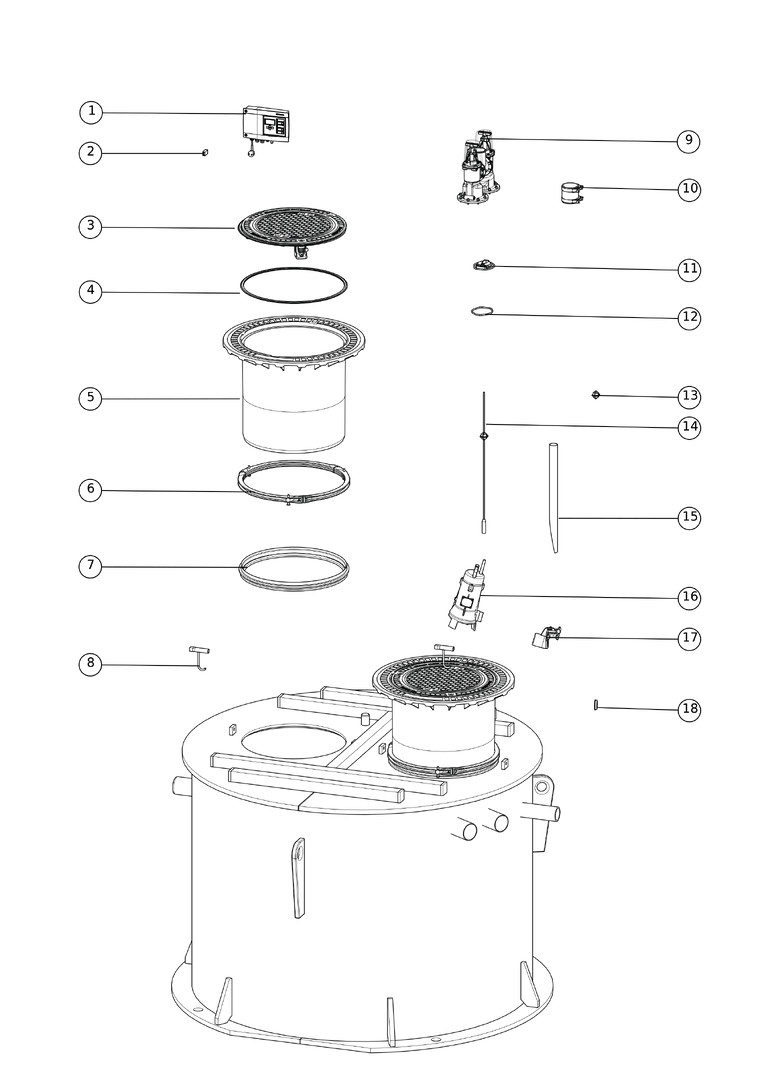 1
2
3
4
5
6
7
8
9
10
11
12
13
14
15
16
17
18