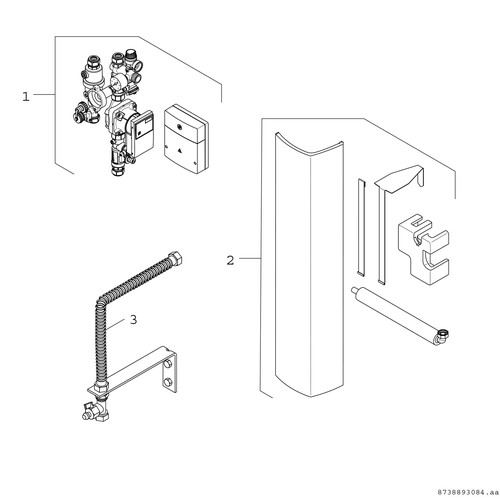 1

2

3

8738893084.aa