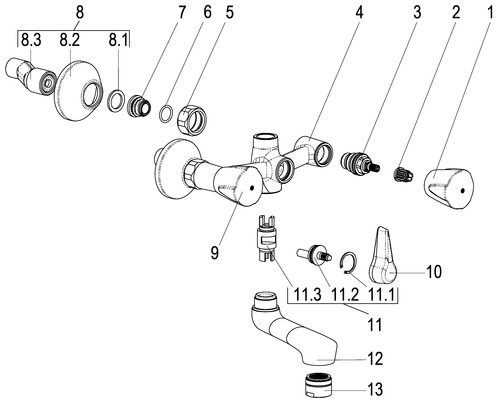 8
8.3 8.2 8.1
7 6 5
4 3 2 1
9
10
11.3 11.2 11.1
11
12
13