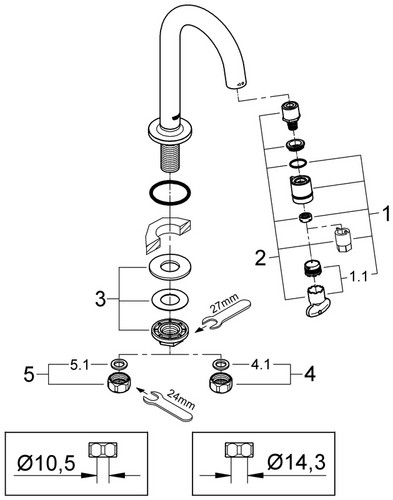 1
2
1.1
3
27mm
5
5.1
4.1
4
24mm
Ø10,5
Ø14,3