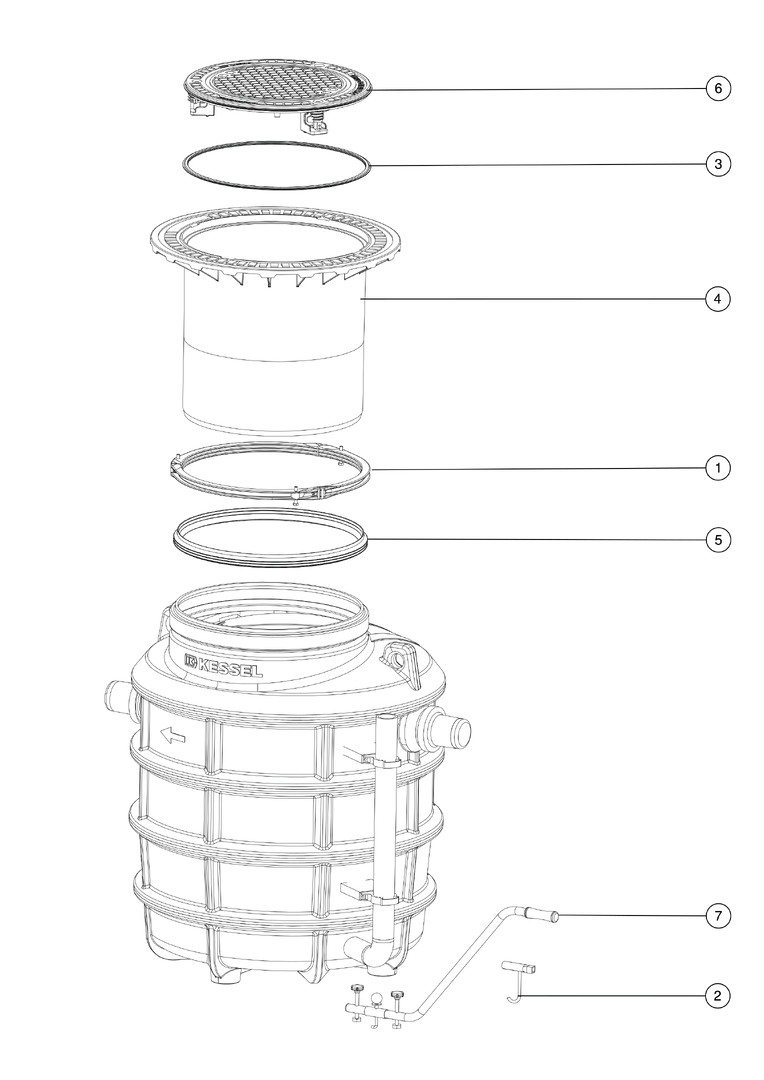 6

3

4

1

5

KESSEL

7

2