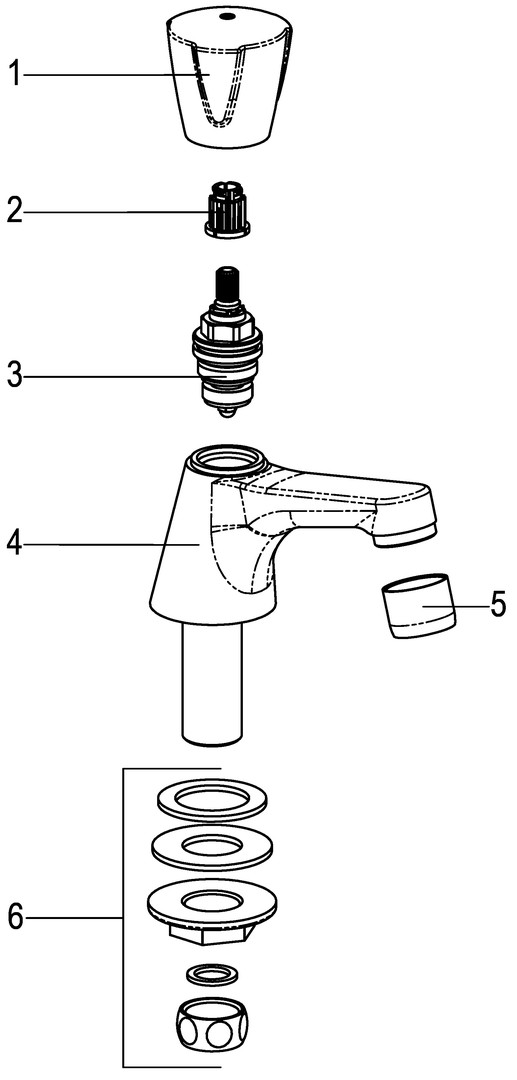 1
2
3
4
5
6