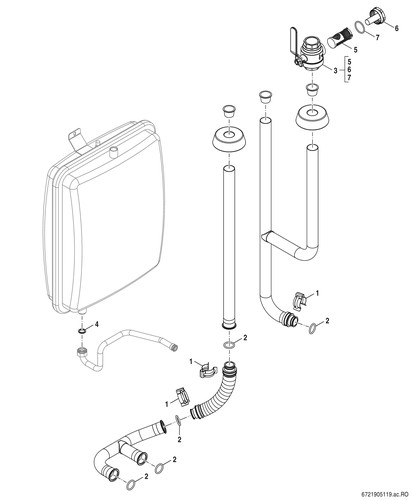 6
7
5
3
5
6
7
1
2
4
2
1
1
2
2
2
6721905119.ac.RO